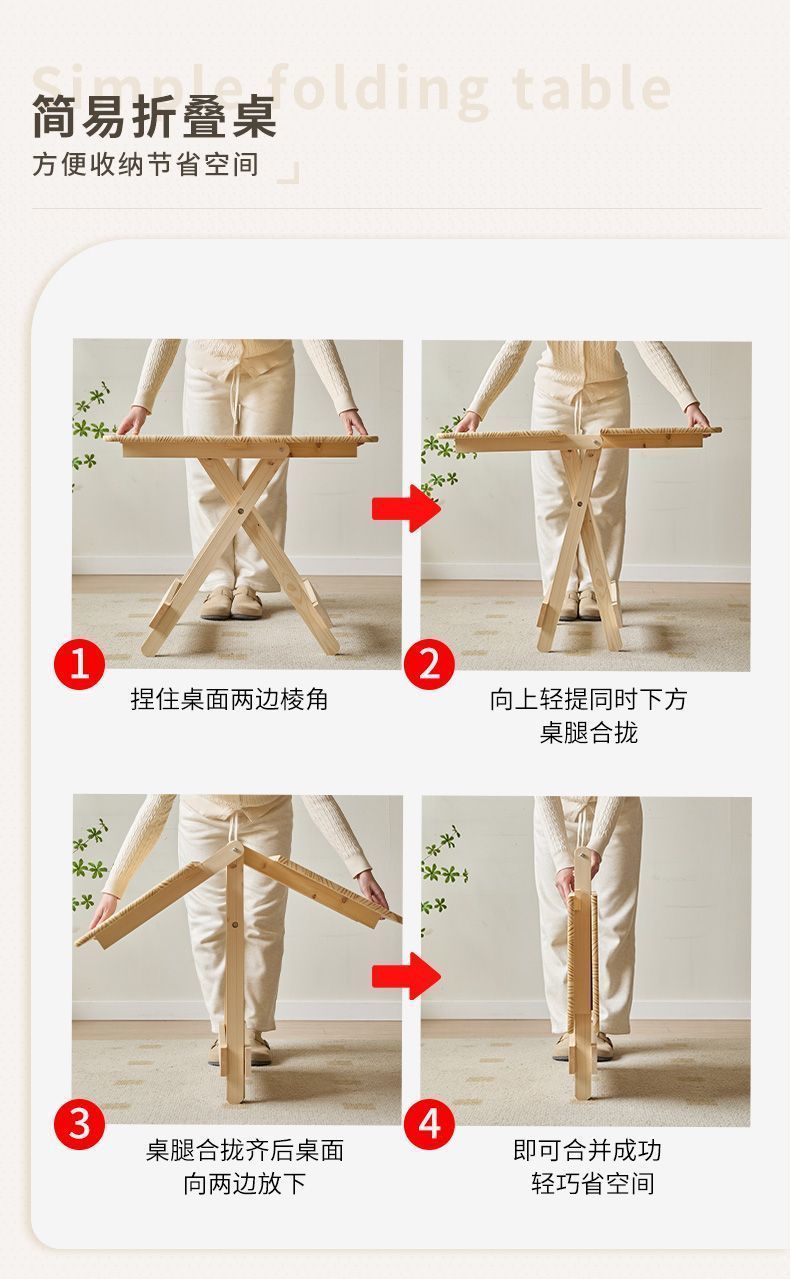 Simple folding table
简易折叠桌
方便收纳节省空间

1
捏住桌面两边棱角

2
向上轻提同时下方桌腿合拢

3
桌腿合拢齐后桌面向两边放下

4
即可合并成功轻巧省空间