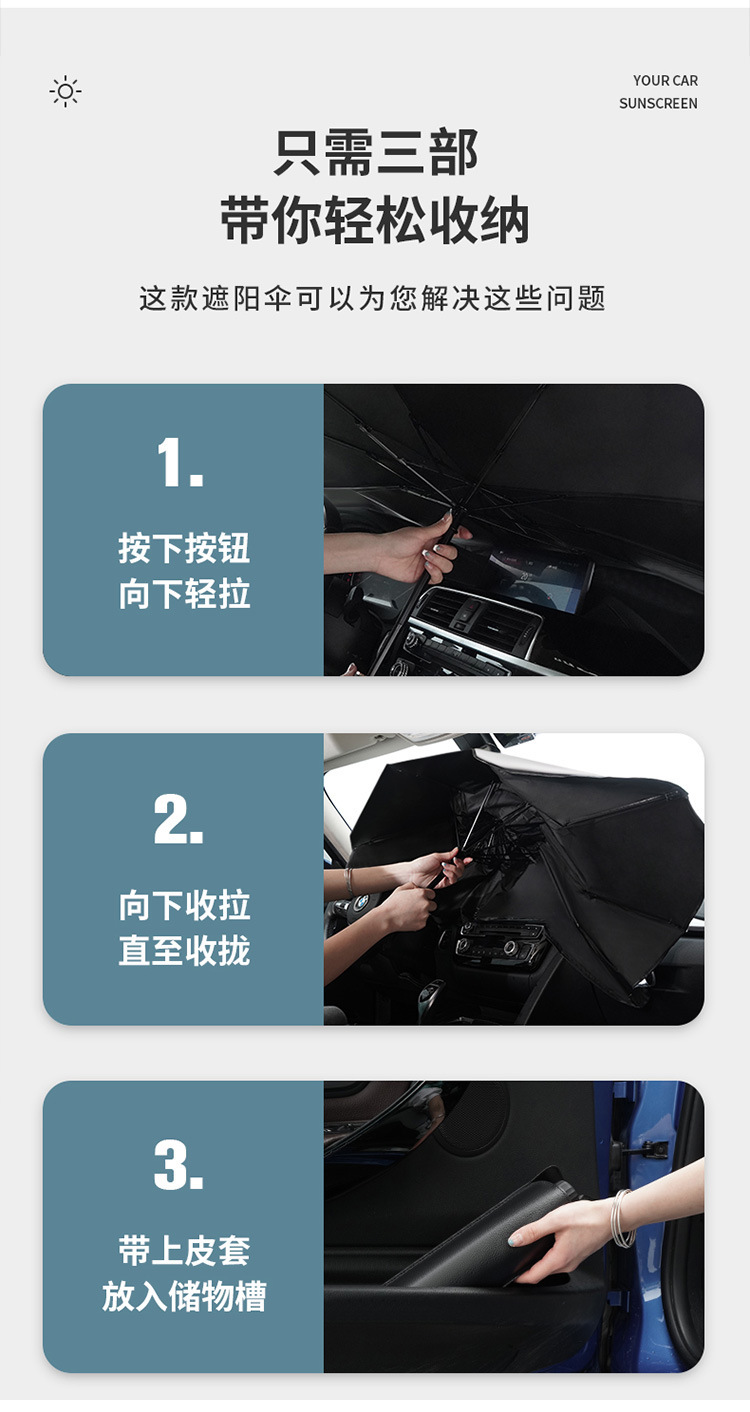 YOUR CAR
SUNSCREEN

只需三部
带你轻松收纳

这款遮阳伞可以为您解决这些问题

1.
按下按钮
向下轻拉

2.
向下收拉
直至收拢

3.
带上皮套
放入储物槽