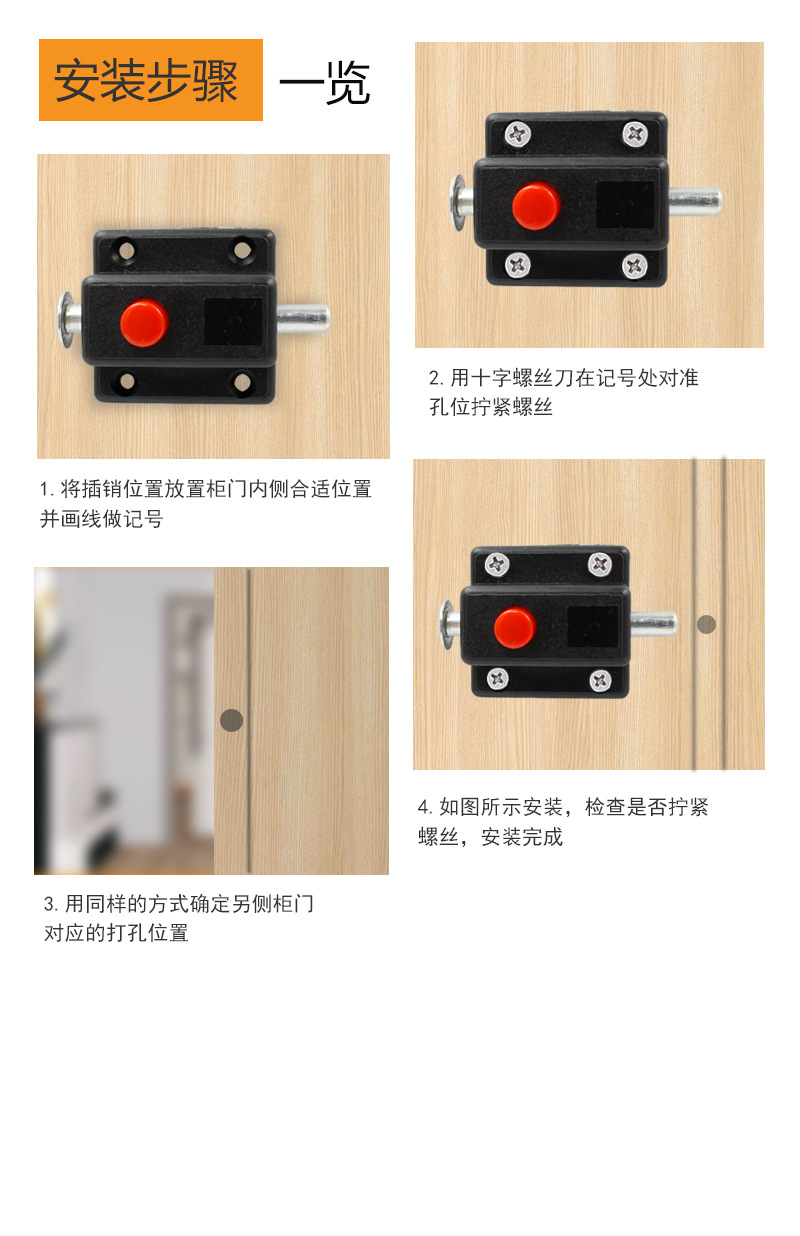 安装步骤 一览

1. 将插销位置放置柜门内侧合适位置并画线做记号

2. 用十字螺丝刀在记号处对准孔位拧紧螺丝

3. 用同样的方式确定另侧柜门对应的打孔位置

4. 如图所示安装，检查是否拧紧螺丝，安装完成