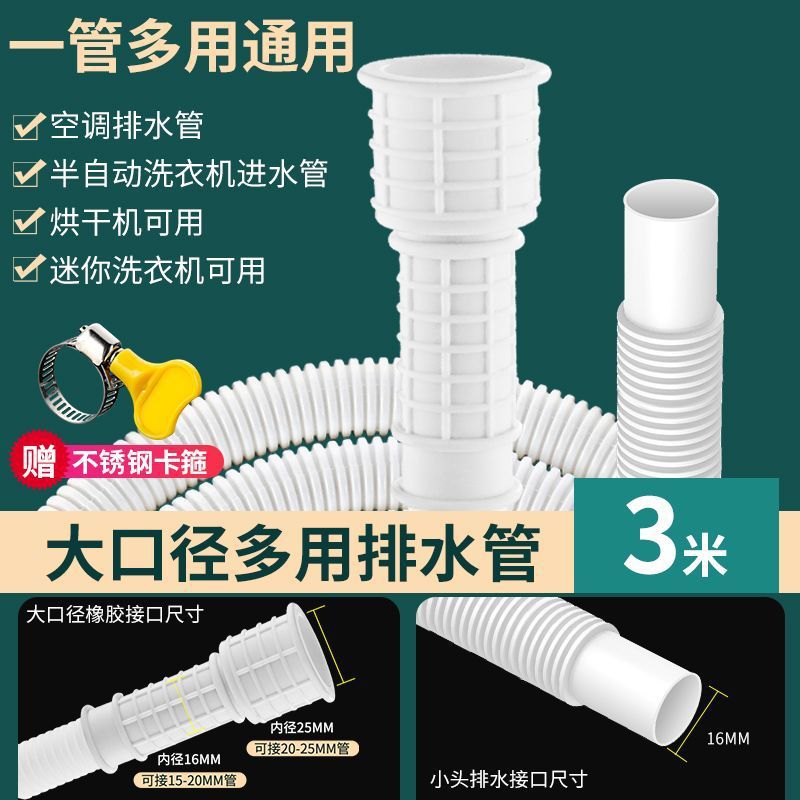 一管多用通用

空调排水管
半自动洗衣机进水管
烘干机可用
迷你洗衣机可用

赠 不锈钢卡箍

大口径多用排水管

3米

大口径橡胶接口尺寸

内径25MM
可接20-25MM管

内径16MM
可接15-20MM管

16MM

小头排水接口尺寸