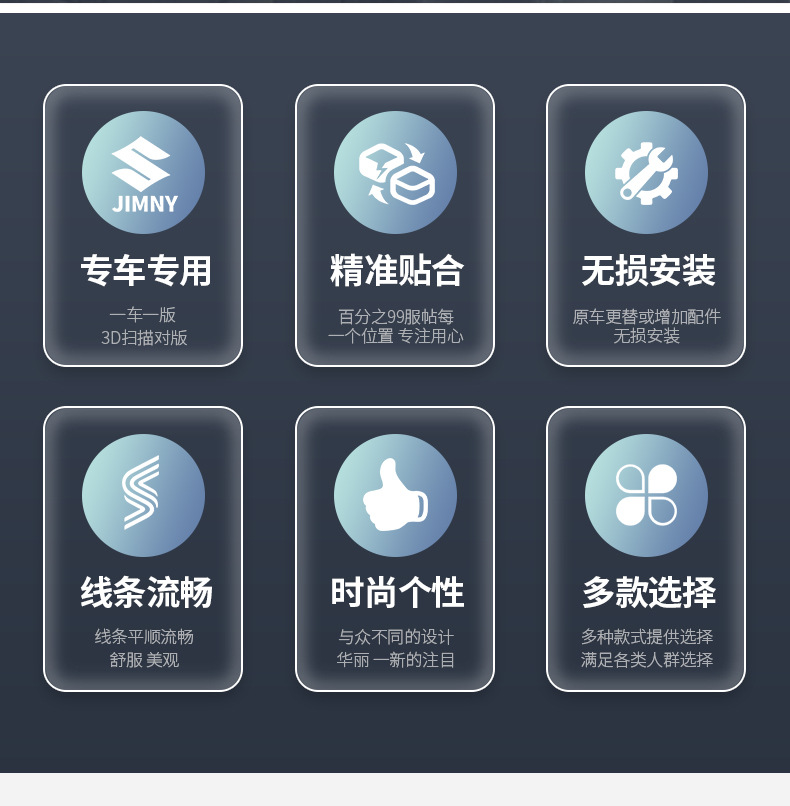 JIMNY

专车专用

一车一版
3D扫描对版

精准贴合

百分之99服帖每
一个位置 专注用心

无损安装

原车更替或增加配件
无损安装

线条流畅

线条平顺流畅
舒服 美观

时尚个性

与众不同的设计
华丽 一新的注目

多款选择

多种款式提供选择
满足各类人群选择