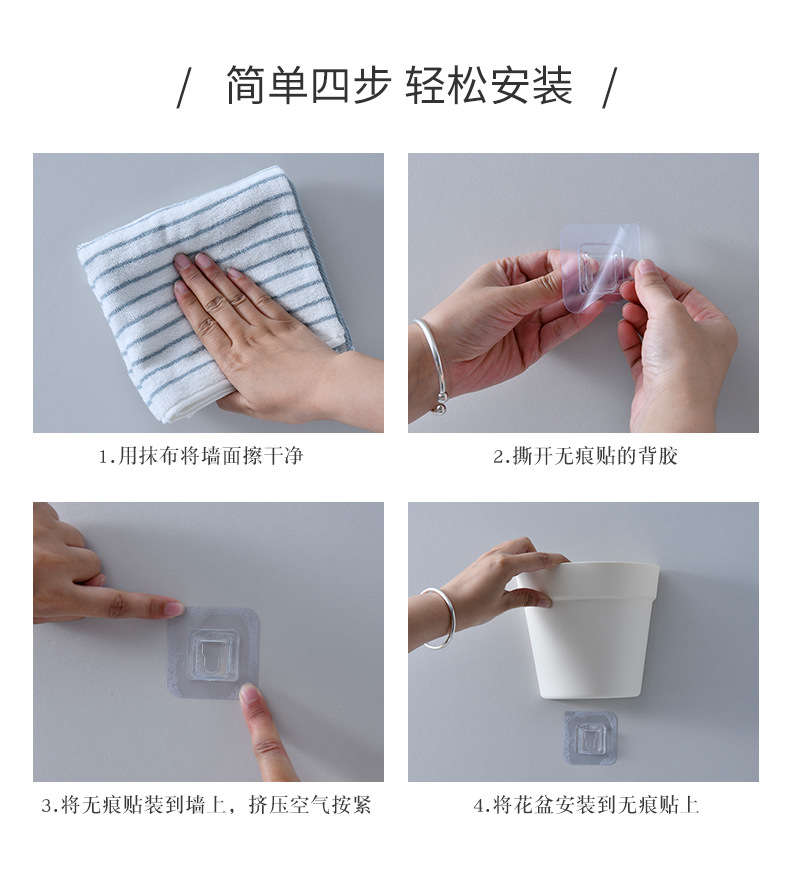 / 简单四步 轻松安装 /

1.用抹布将墙面擦干净

2.撕开无痕贴的背胶

3.将无痕贴装到墙上，挤压空气按紧

4.将花盆安装到无痕贴上