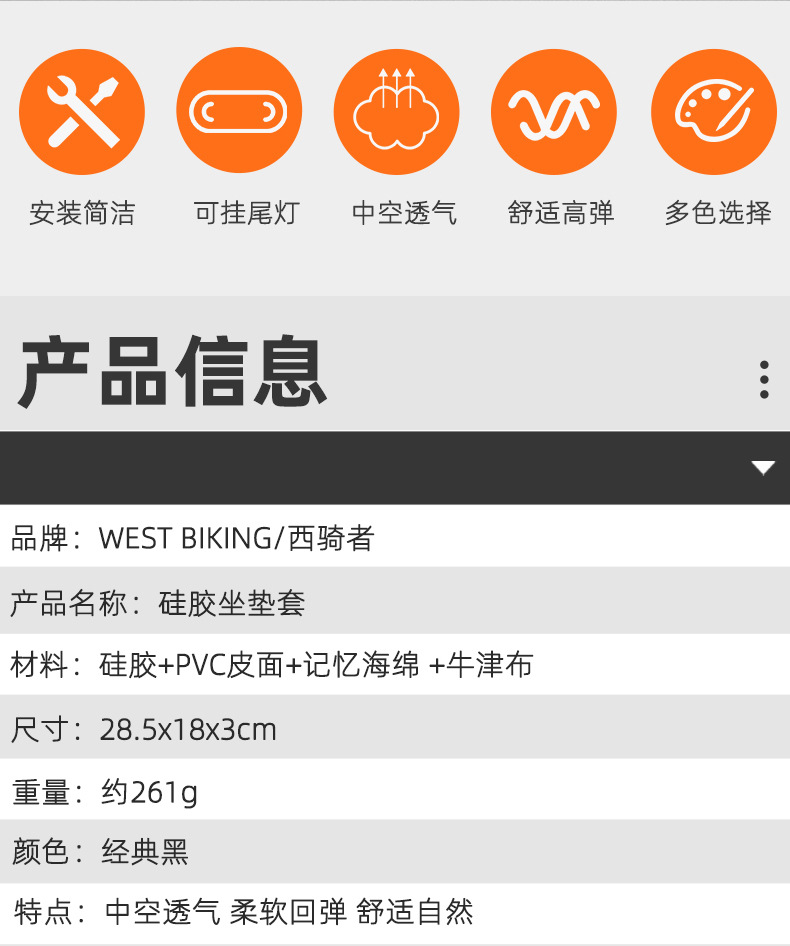 安装简洁 可挂尾灯 中空透气 舒适高弹 多色选择

产品信息

品牌：WEST BIKING/西骑者

产品名称：硅胶坐垫套

材料：硅胶+PVC皮面+记忆海绵 +牛津布

尺寸：28.5x18x3cm

重量：约261g

颜色：经典黑

特点：中空透气 柔软回弹 舒适自然