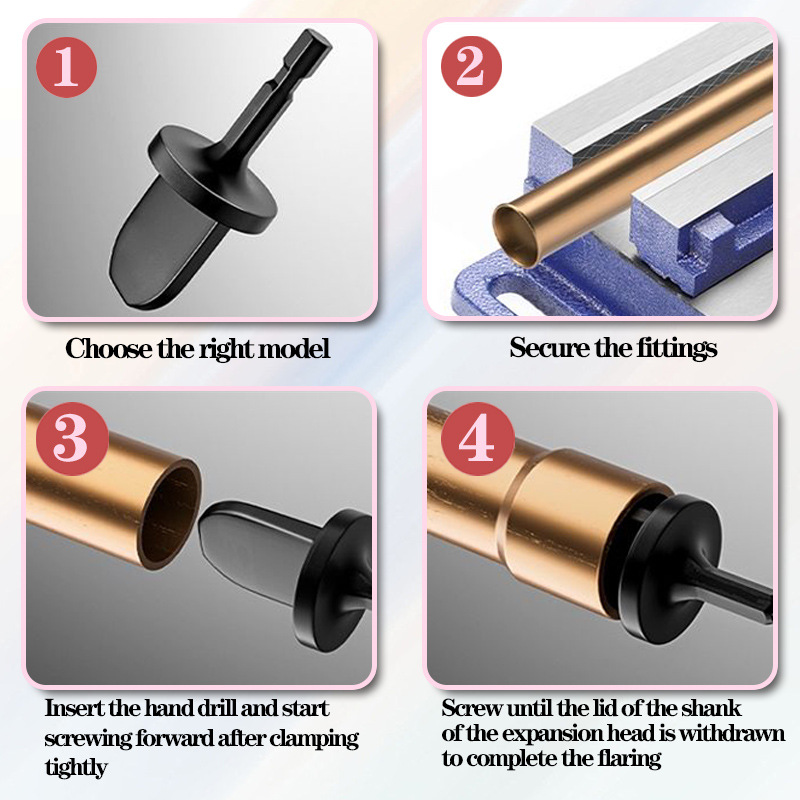 1

Choose the right model

2

Secure the fittings

3

Insert the hand drill and start screwing forward after clamping tightly

4

Screw until the lid of the shank of the expansion head is withdrawn to complete the flaring