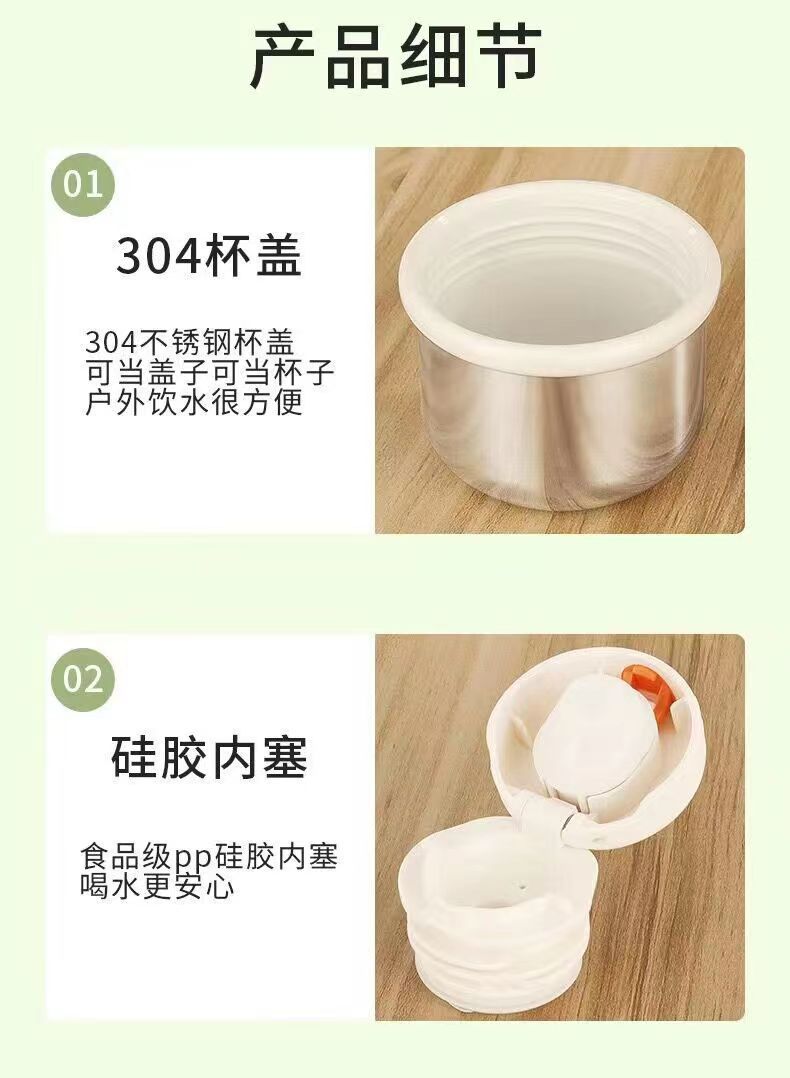 产品细节

01

304杯盖

304不锈钢杯盖
可当盖子可当杯子
户外饮水很方便

02

硅胶内塞

食品级pp硅胶内塞
喝水更安心