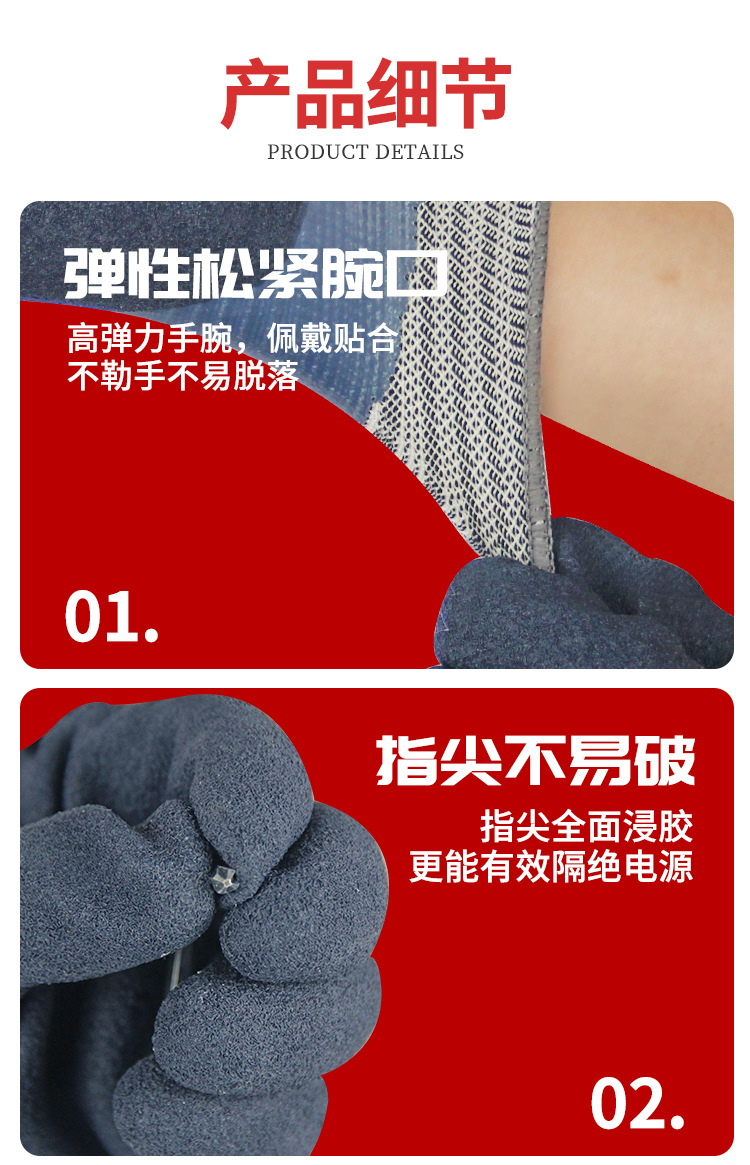 产品细节
PRODUCT DETAILS

弹性松紧腕口
高弹力手腕，佩戴贴合
不勒手不易脱落

01.

指尖不易破
指尖全面浸胶
更能有效隔绝电源

02.