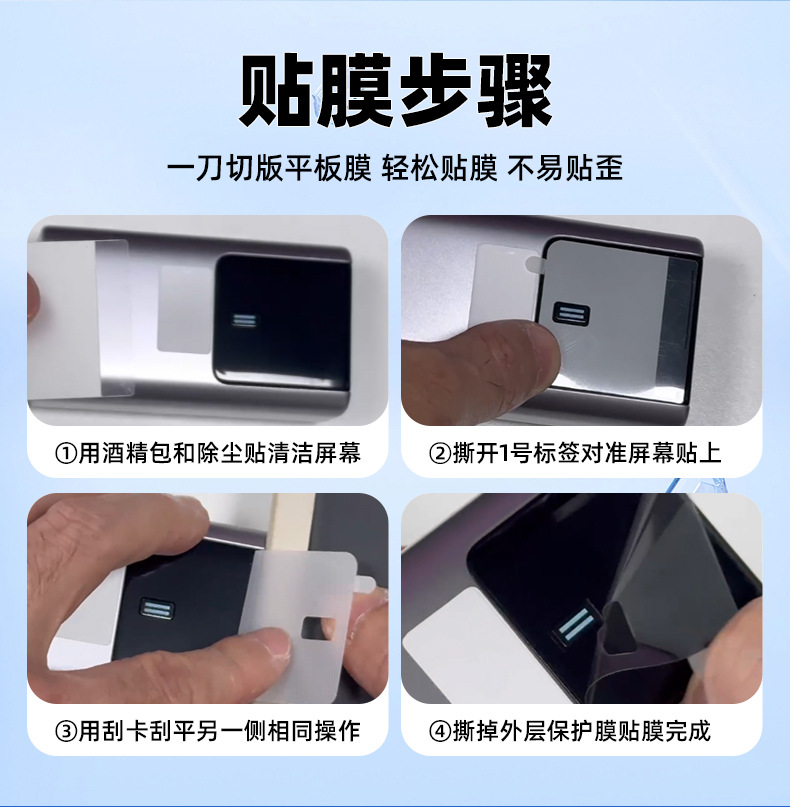 贴膜步骤

一刀切版平板膜 轻松贴膜 不易贴歪

①用酒精包和除尘贴清洁屏幕

②撕开1号标签对准屏幕贴上

③用刮卡刮平另一侧相同操作

④撕掉外层保护膜贴膜完成