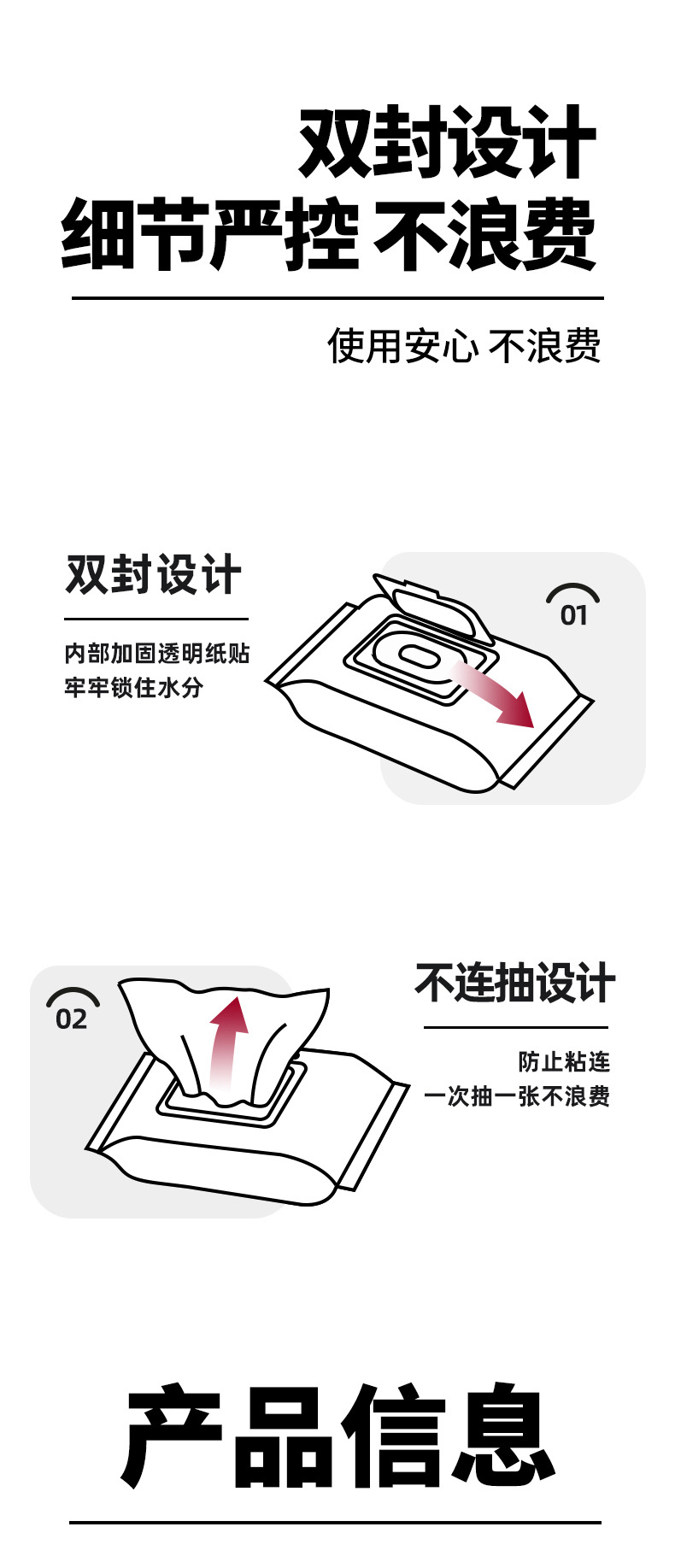 双封设计
细节严控 不浪费

使用安心 不浪费

双封设计

内部加固透明纸贴
牢牢锁住水分

01

02

不连抽设计

防止粘连
一次抽一张不浪费

产品信息