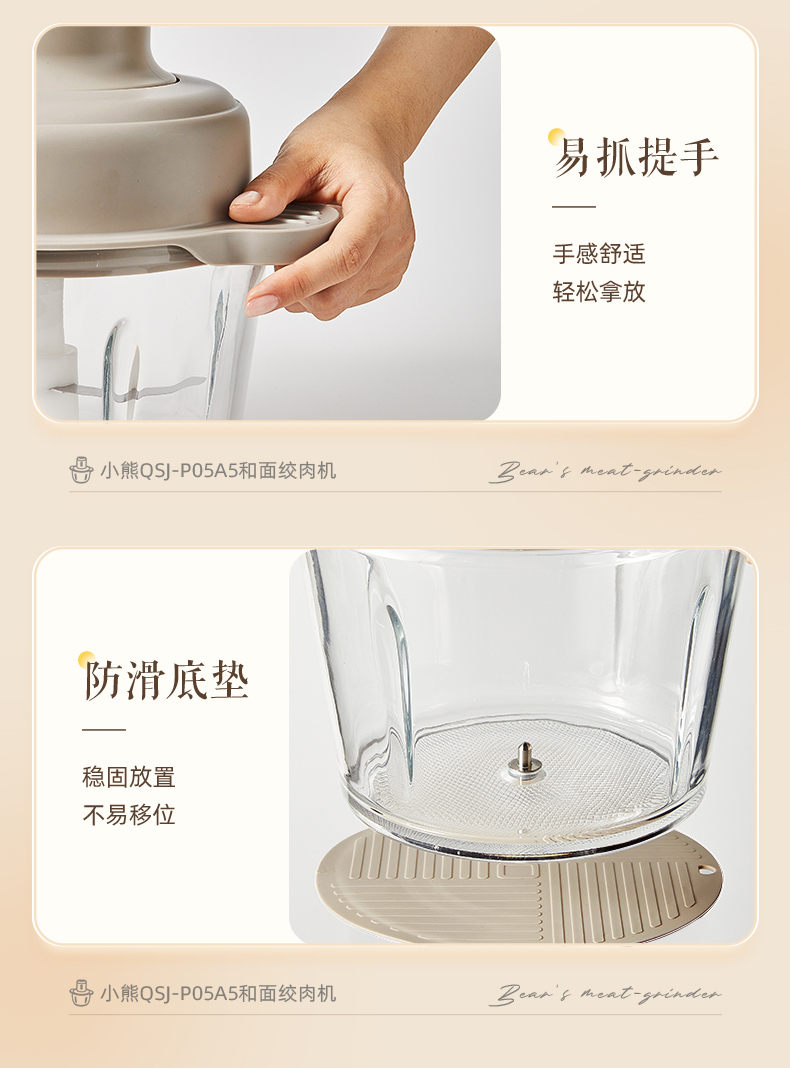 易抓提手

手感舒适
轻松拿放

小熊QSJ-P05A5和面绞肉机

Bear's meat-grinder

防滑底垫

稳固放置
不易移位

小熊QSJ-P05A5和面绞肉机

Bear's meat-grinder