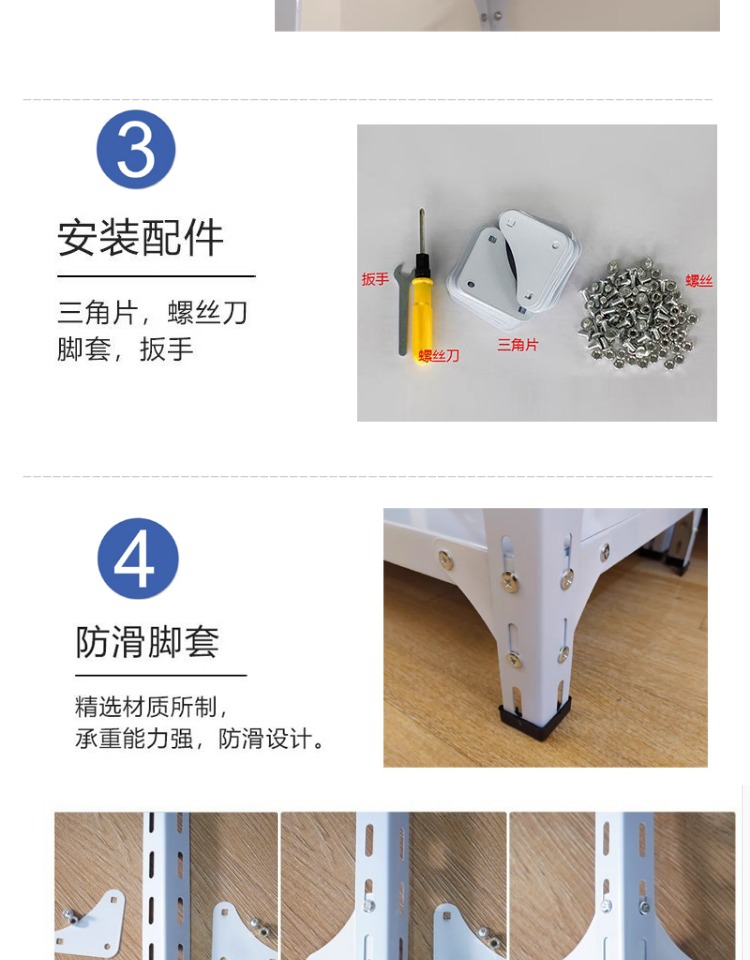 3

安装配件

三角片，螺丝刀
脚套，扳手

扳手
螺丝刀
三角片
螺丝

4

防滑脚套

精选材质所制，
承重能力强，防滑设计。