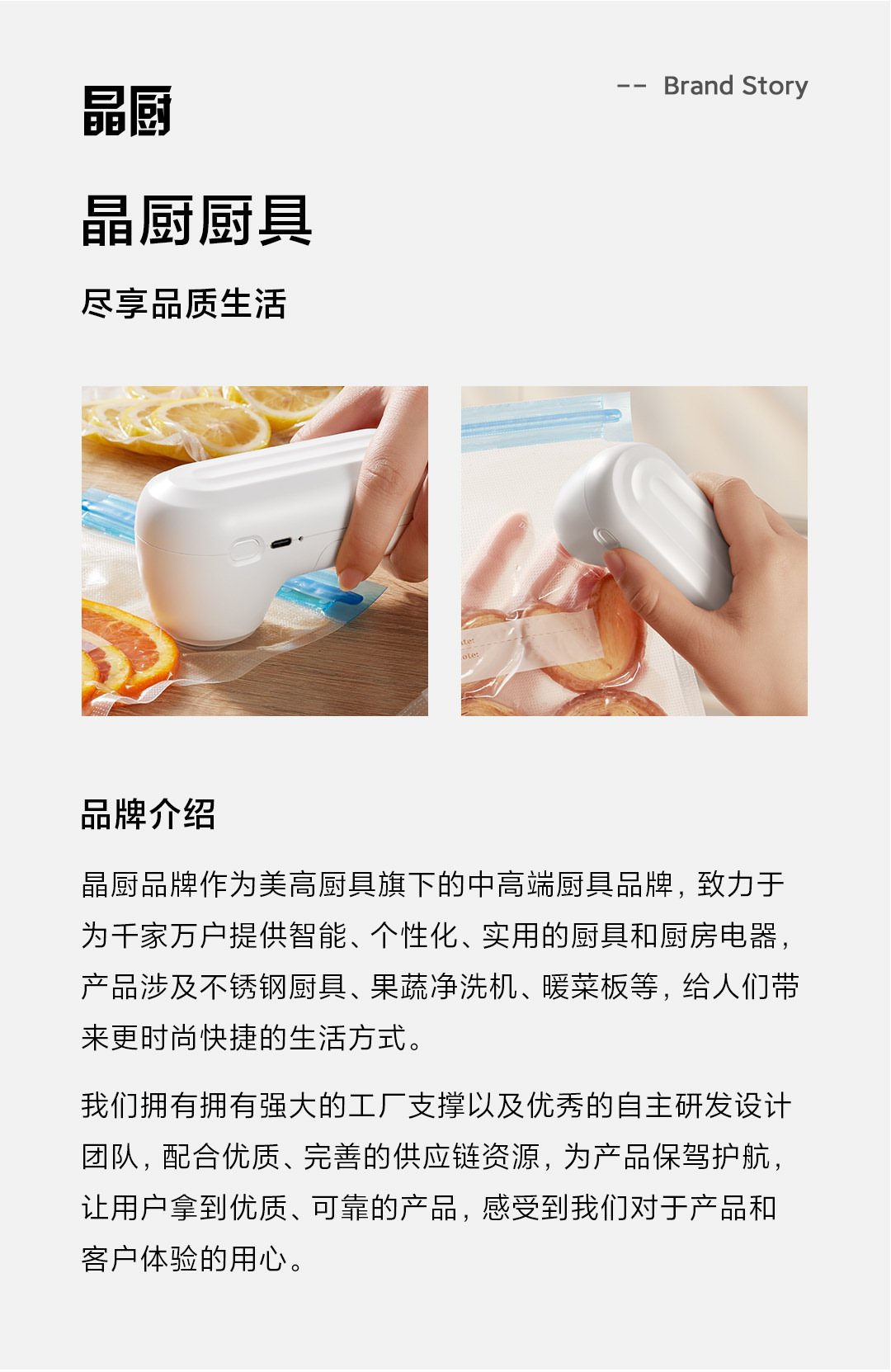 晶厨

-- Brand Story

晶厨厨具

尽享品质生活

品牌介绍

晶厨品牌作为美高厨具旗下的中高端厨具品牌，致力于为千家万户提供智能、个性化、实用的厨具和厨房电器，产品涉及不锈钢厨具、果蔬净洗机、暖菜板等，给人们带来更时尚快捷的生活方式。

我们拥有拥有强大的工厂支撑以及优秀的自主研发设计团队，配合优质、完善的供应链资源，为产品保驾护航，让用户拿到优质、可靠的产品，感受到我们对于产品和客户体验的用心。