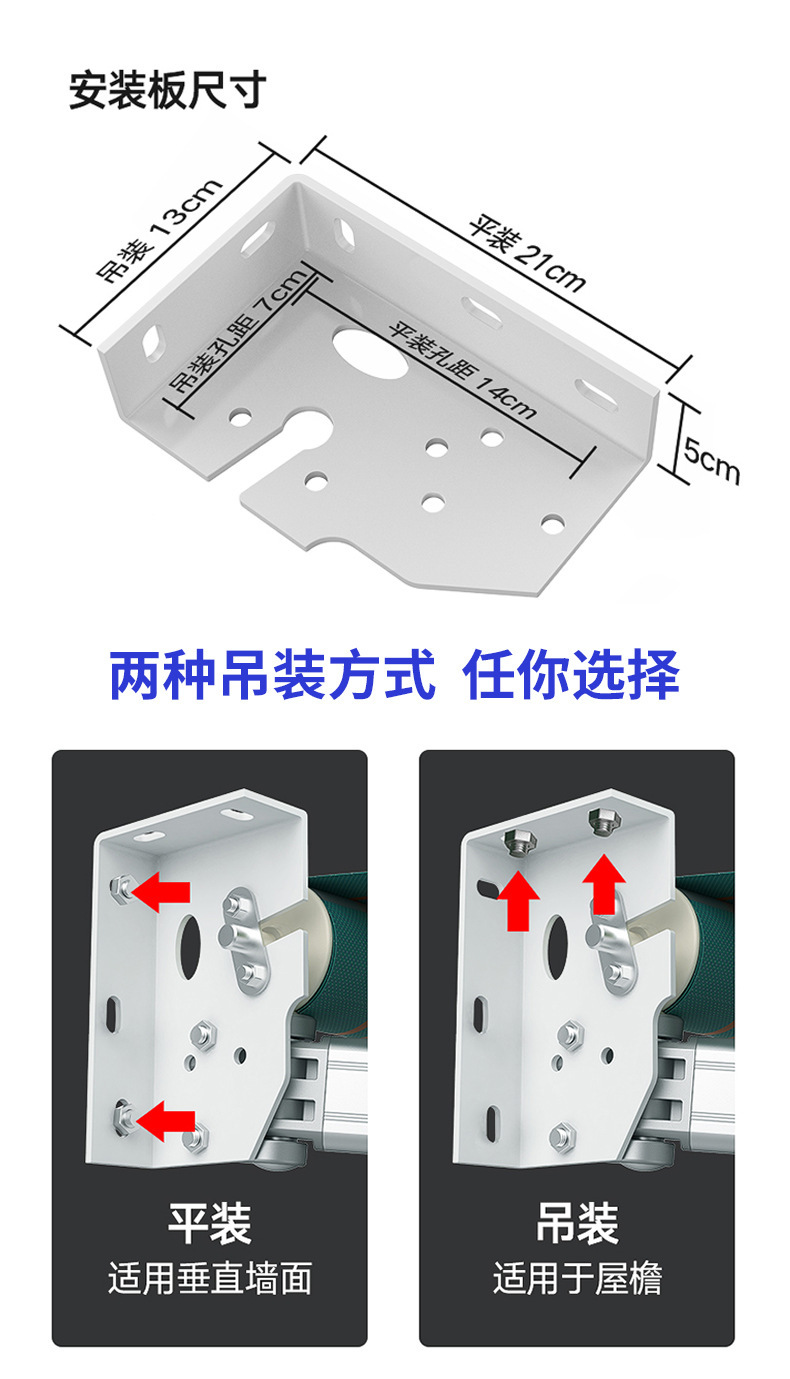 安装板尺寸

吊装 13cm

平装 21cm

吊装孔距 7cm

平装孔距 14cm

5cm

两种吊装方式 任你选择

平装
适用垂直墙面

吊装
适用于屋檐