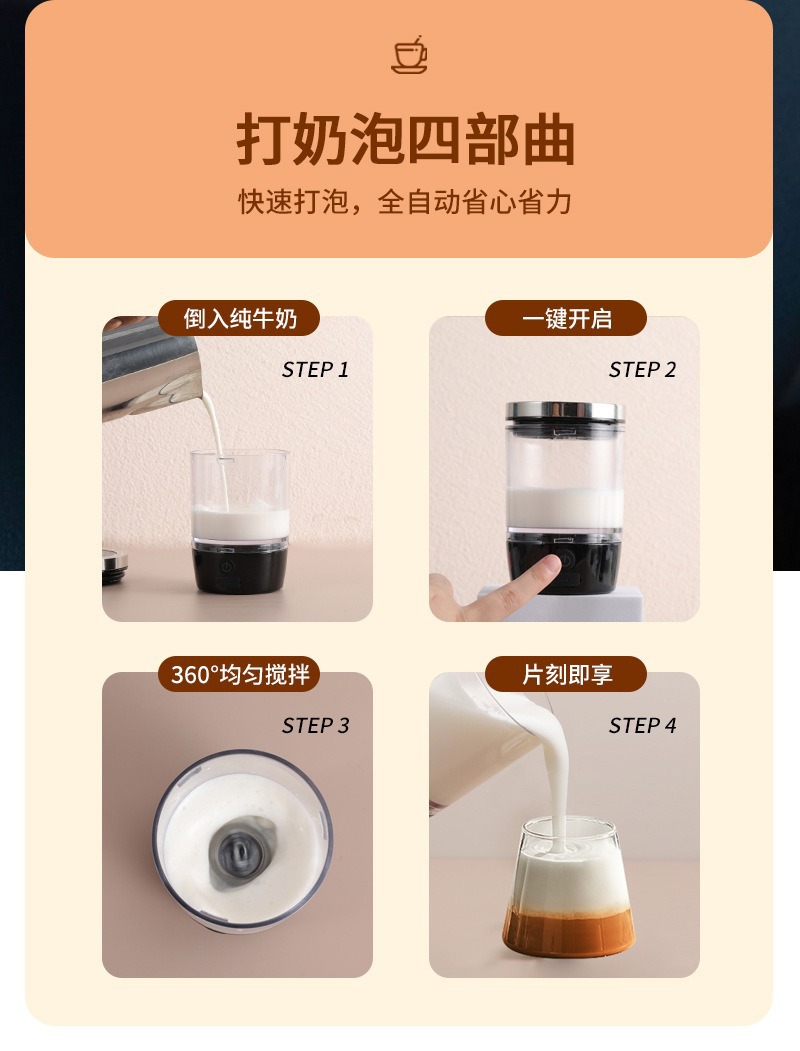 打奶泡四部曲

快速打泡，全自动省心省力

倒入纯牛奶

STEP 1

一键开启

STEP 2

360°均匀搅拌

STEP 3

片刻即享

STEP 4