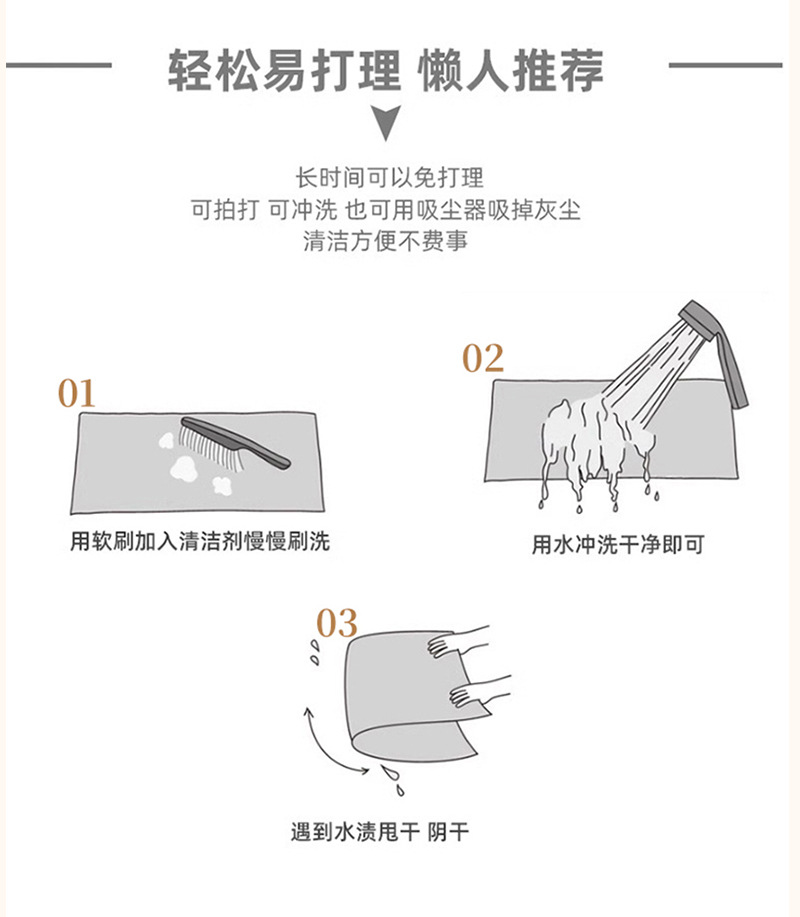 轻松易打理 懒人推荐

长时间可以免打理
可拍打 可冲洗 也可用吸尘器吸掉灰尘
清洁方便不费事

01
用软刷加入清洁剂慢慢刷洗

02
用水冲洗干净即可

03
遇到水渍甩干 阴干