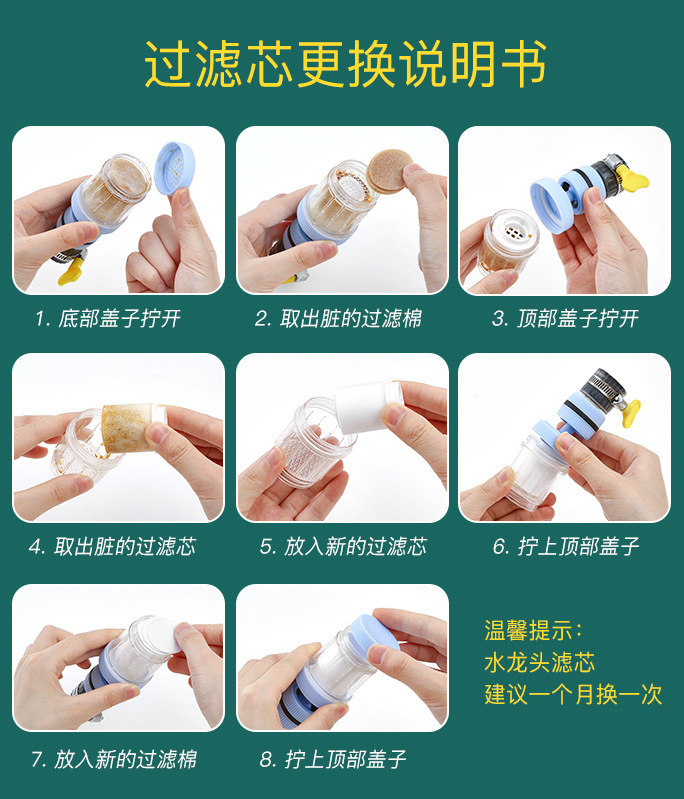 过滤芯更换说明书

1. 底部盖子拧开

2. 取出脏的过滤棉

3. 顶部盖子拧开

4. 取出脏的过滤芯

5. 放入新的过滤芯

6. 拧上顶部盖子

7. 放入新的过滤棉

8. 拧上顶部盖子

温馨提示:
水龙头滤芯
建议一个月换一次