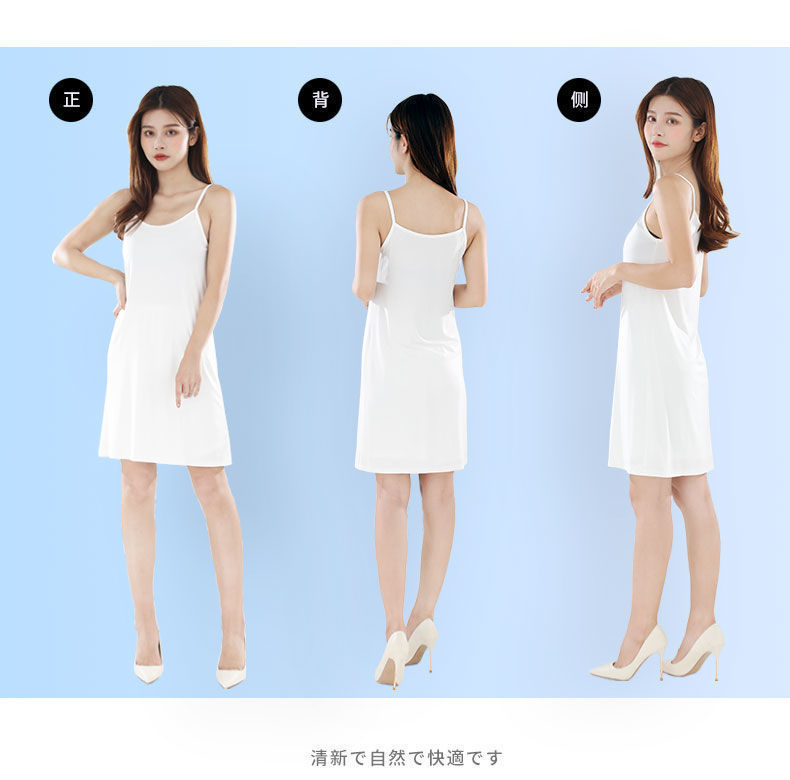 正

背

側

清新で自然で快適です