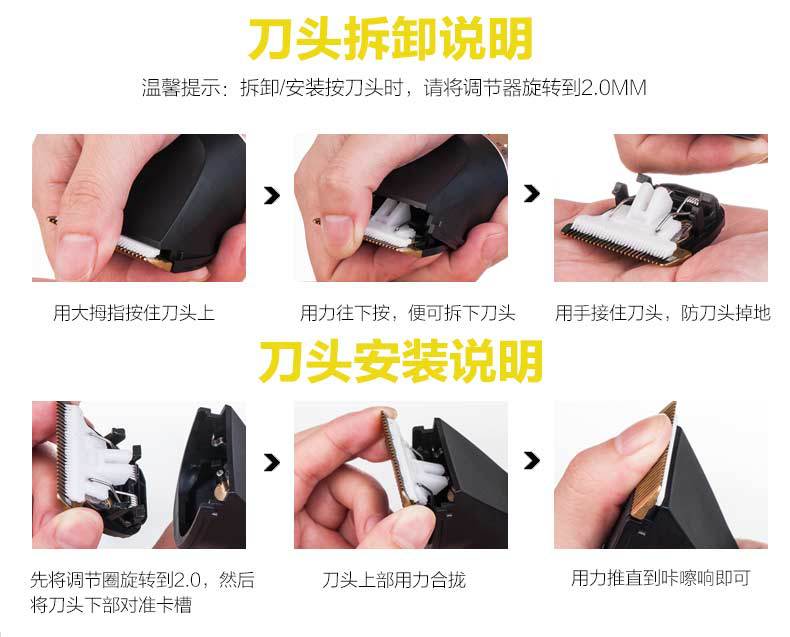 刀头拆卸说明

温馨提示：拆卸/安装按刀头时，请将调节器旋转到2.0MM

用大拇指按住刀头上

用力往下按，便可拆下刀头

用手接住刀头，防刀头掉地

刀头安装说明

先将调节圈旋转到2.0，然后将刀头下部对准卡槽

刀头上部用力合拢

用力推直到咔嚓响即可