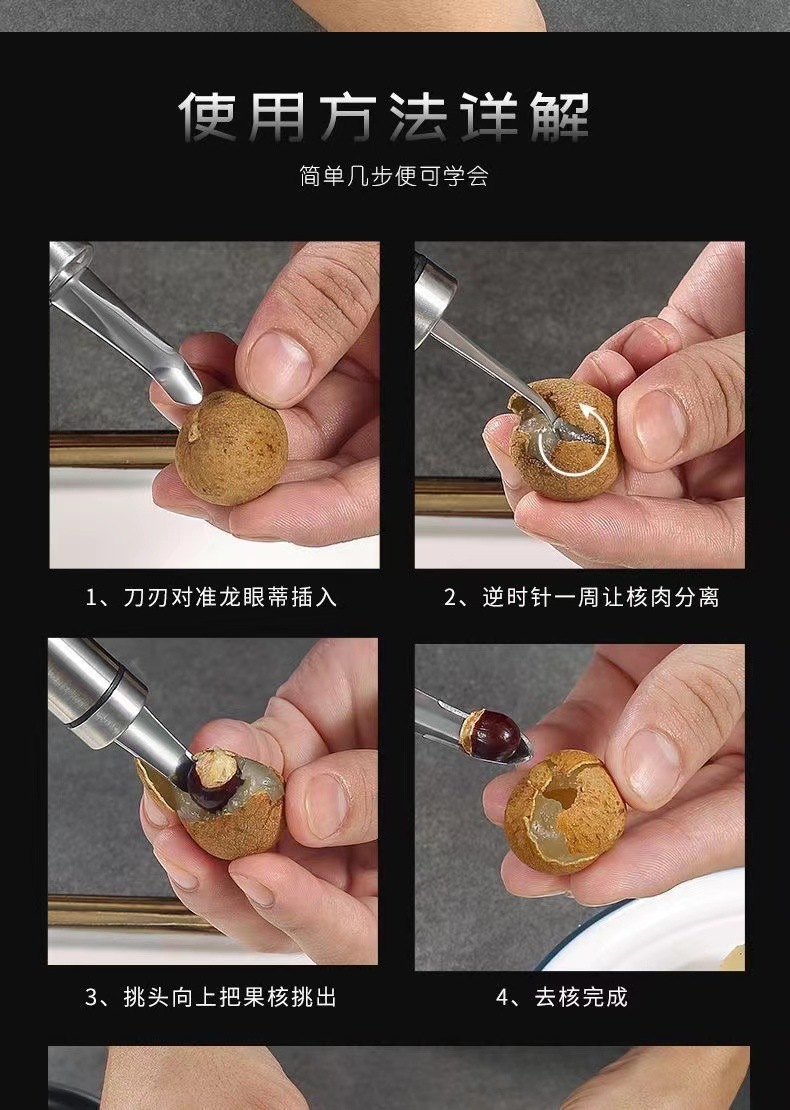 使用方法详解

简单几步便可学会

1、刀刃对准龙眼蒂插入

2、逆时针一周让核肉分离

3、挑头向上把果核挑出

4、去核完成