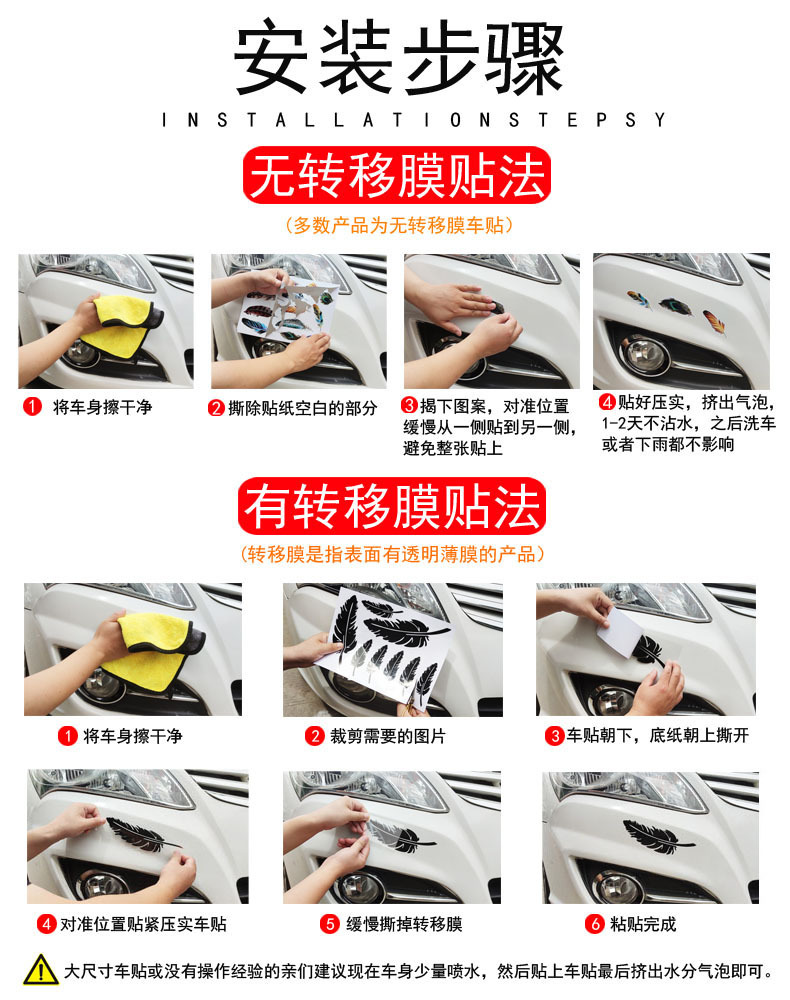 安装步骤

INSTALLATIONSTEPSY

无转移膜贴法

（多数产品为无转移膜车贴）

1 将车身擦干净

2 撕除贴纸空白的部分

3 揭下图案，对准位置缓慢从一侧贴到另一侧，避免整张贴上

4 贴好压实，挤出气泡，1-2天不沾水，之后洗车或者下雨都不影响

有转移膜贴法

（转移膜是指表面有透明薄膜的产品）

1 将车身擦干净

2 裁剪需要的图片

3 车贴朝下，底纸朝上撕开

4 对准位置贴紧压实车贴

5 缓慢撕掉转移膜

6 粘贴完成

大尺寸车贴或没有操作经验的亲们建议现在车身少量喷水，然后贴上车贴最后挤出水分气泡即可。