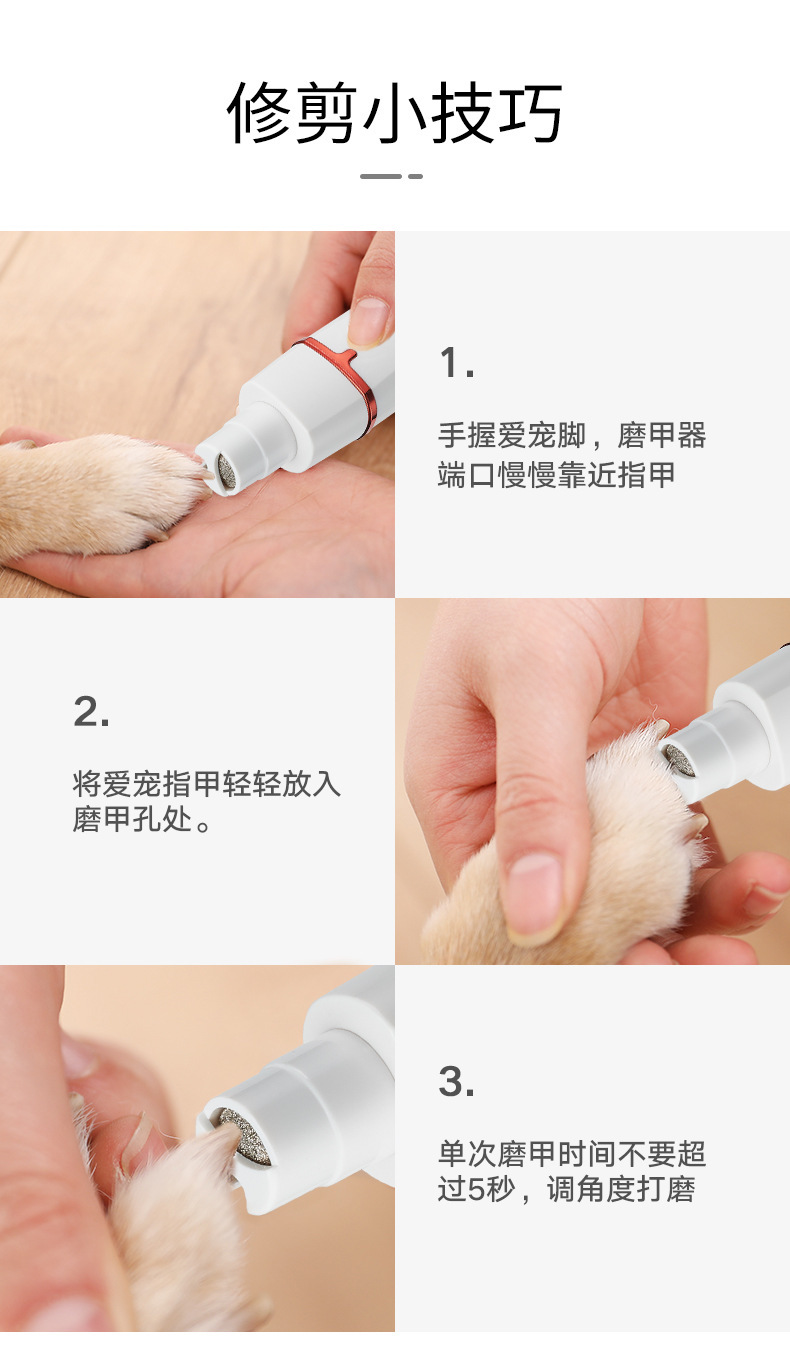 修剪小技巧

1.

手握爱宠脚，磨甲器端口慢慢靠近指甲

2.

将爱宠指甲轻轻放入磨甲孔处。

3.

单次磨甲时间不要超过5秒，调角度打磨