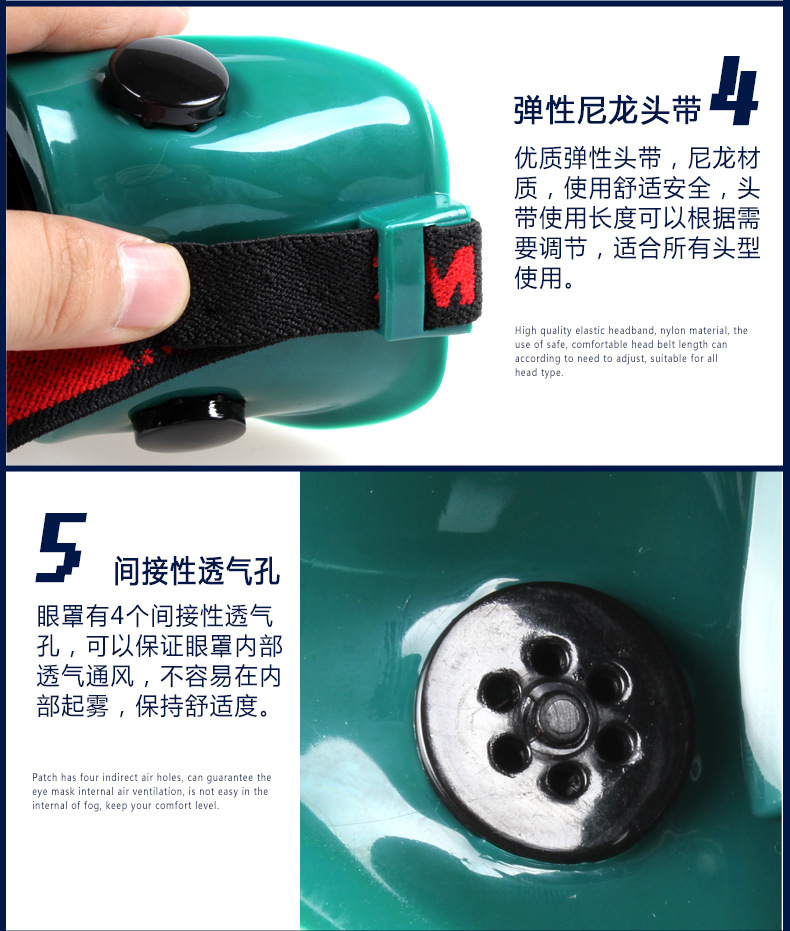 弹性尼龙头带 4

优质弹性头带，尼龙材质，使用舒适安全，头带使用长度可以根据需要调节，适合所有头型使用。

High quality elastic headband, nylon material, the use of safe, comfortable head belt length can according to need to adjust, suitable for all head type.

5 间接性透气孔

眼罩有4个间接性透气孔，可以保证眼罩内部透气通风，不容易在内部起雾，保持舒适度。

Patch has four indirect air holes, can guarantee the eye mask internal air ventilation, is not easy in the internal of fog, keep your comfort level.