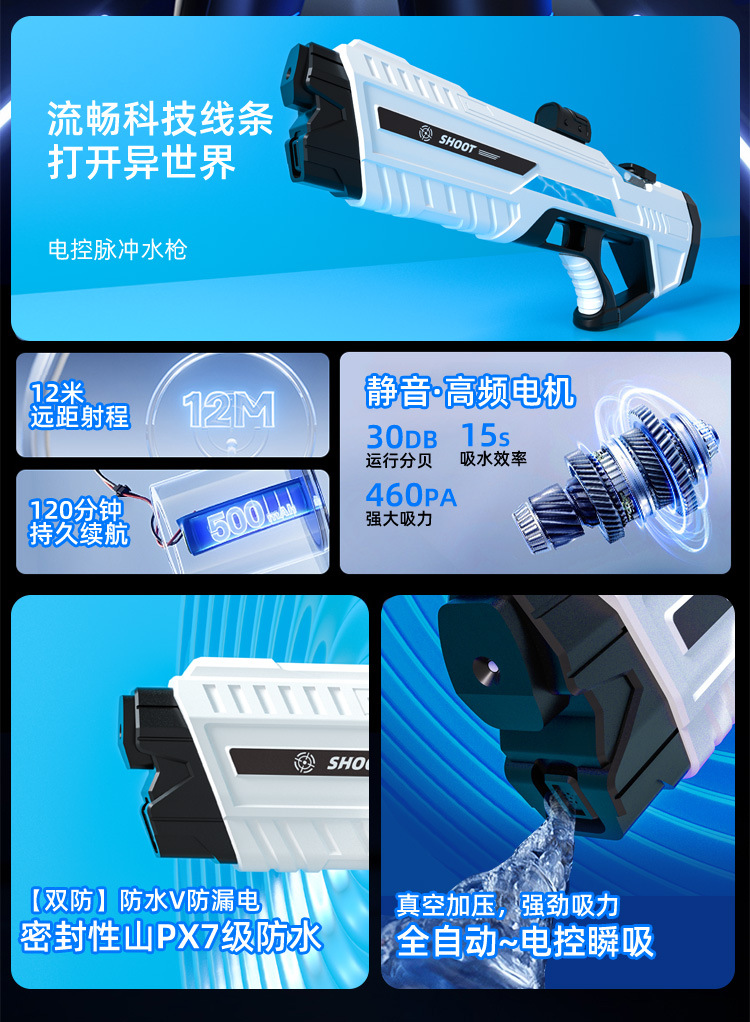 流畅科技线条
打开异世界

电控脉冲水枪

SHOOT

12米
远距射程

12M

120分钟
持久续航

500mAh

静音·高频电机

30DB
运行分贝

15s
吸水效率

460PA
强大吸力

SHOOT

【双防】防水V防漏电
密封性山PX7级防水

真空加压，强劲吸力
全自动~电控瞬吸