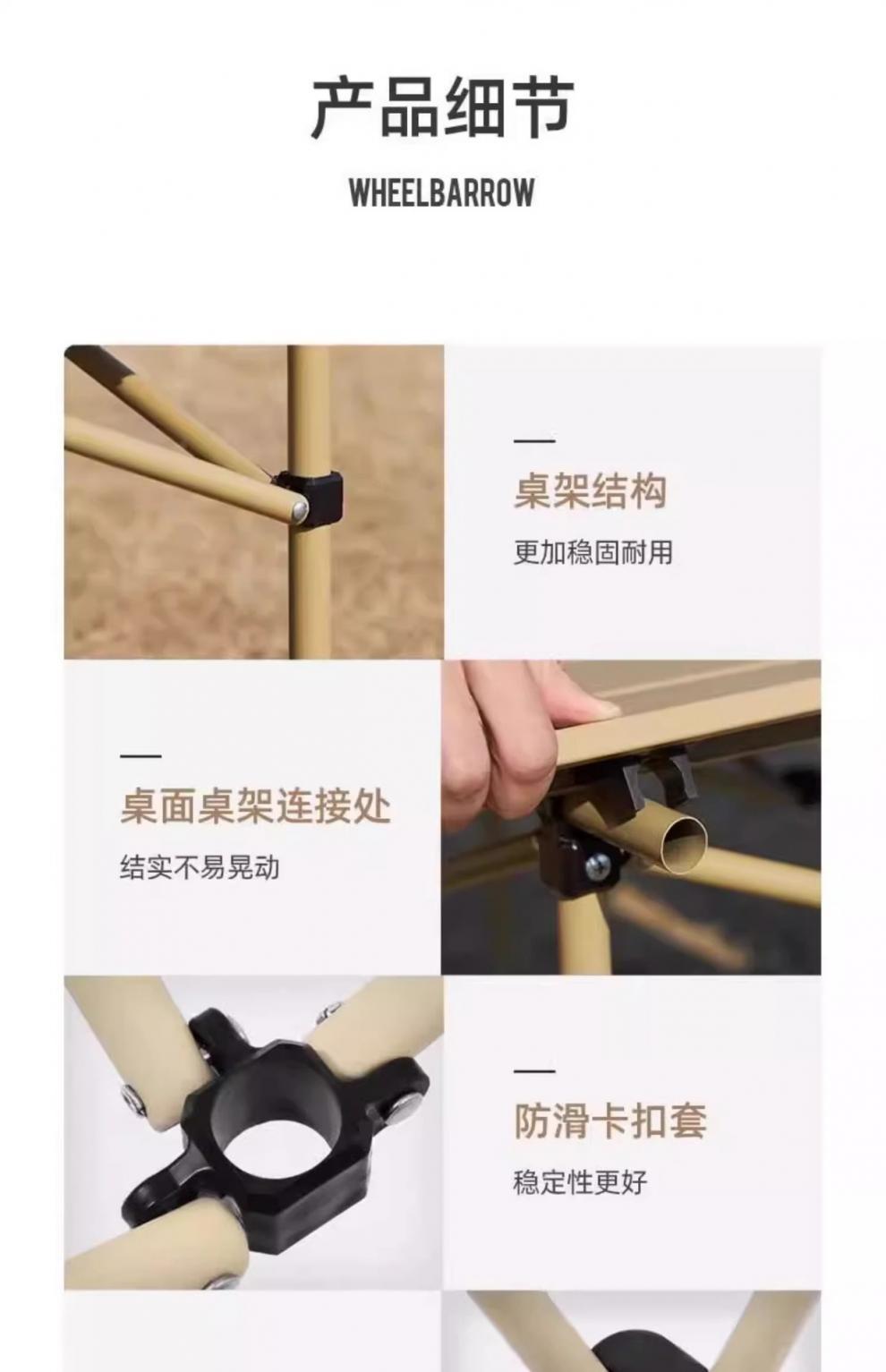 产品细节

WHEELBARROW

桌架结构

更加稳固耐用

桌面桌架连接处

结实不易晃动

防滑卡扣套

稳定性更好