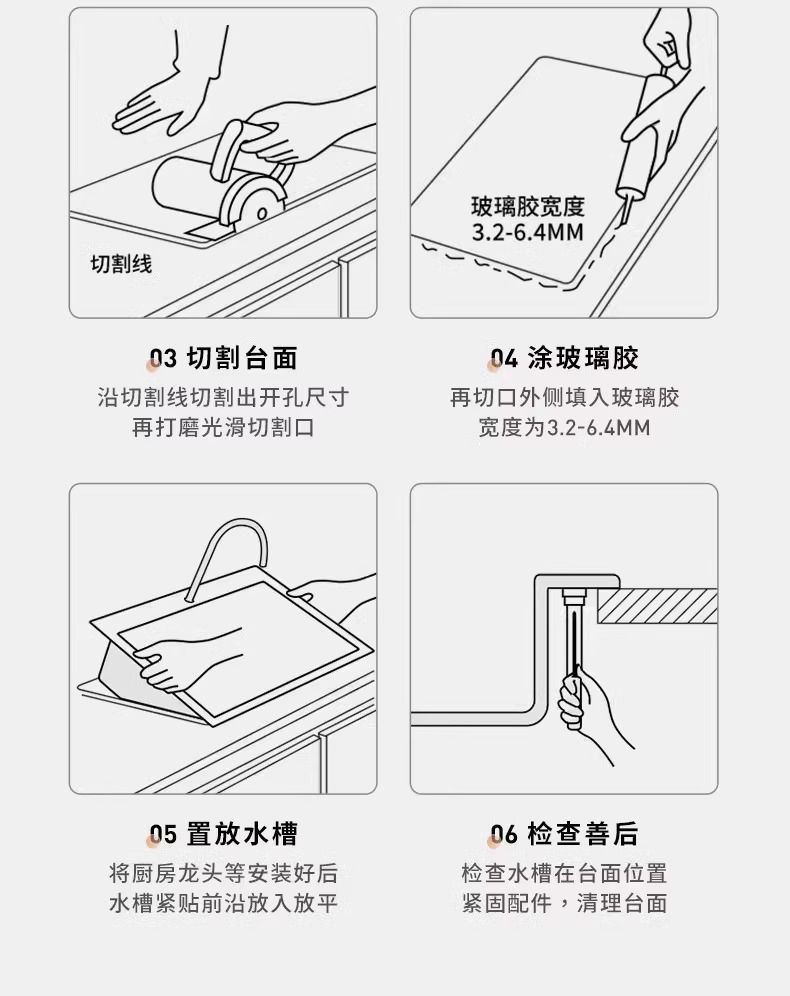 切割线

03 切割台面
沿切割线切割出开孔尺寸
再打磨光滑切割口

玻璃胶宽度
3.2-6.4MM

04 涂玻璃胶
再切口外侧填入玻璃胶
宽度为3.2-6.4MM

05 置放水槽
将厨房龙头等安装好后
水槽紧贴前沿放入放平

06 检查善后
检查水槽在台面位置
紧固配件，清理台面