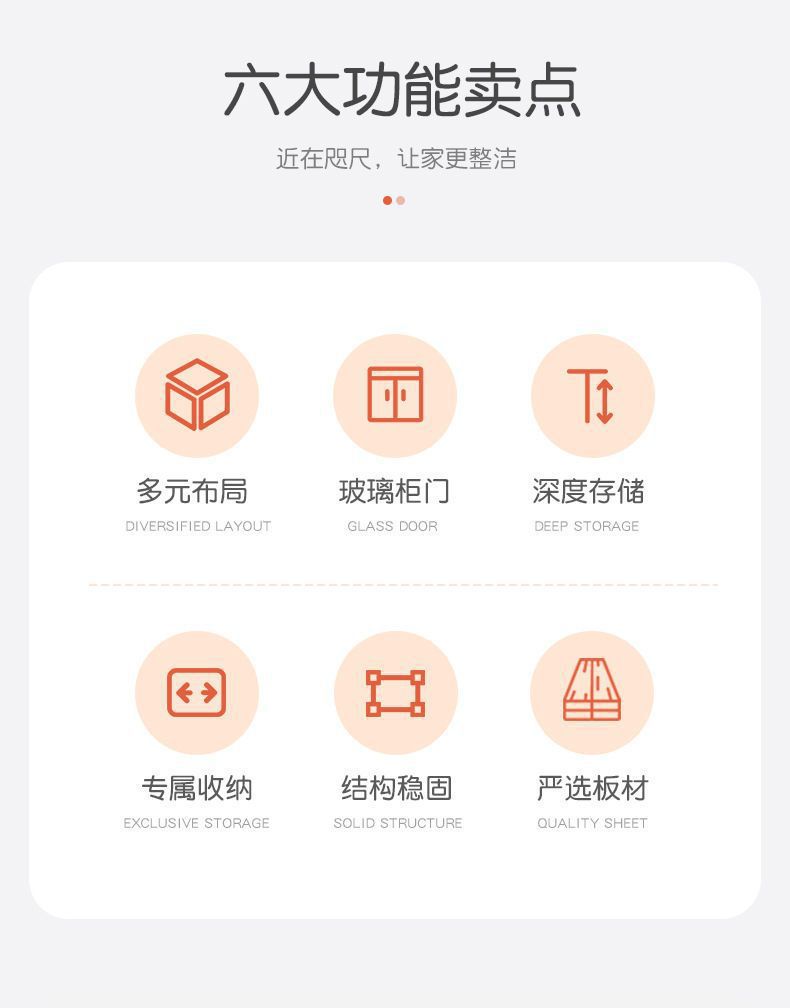 六大功能卖点

近在咫尺，让家更整洁

多元布局
DIVERSIFIED LAYOUT

玻璃柜门
GLASS DOOR

深度存储
DEEP STORAGE

专属收纳
EXCLUSIVE STORAGE

结构稳固
SOLID STRUCTURE

严选板材
QUALITY SHEET