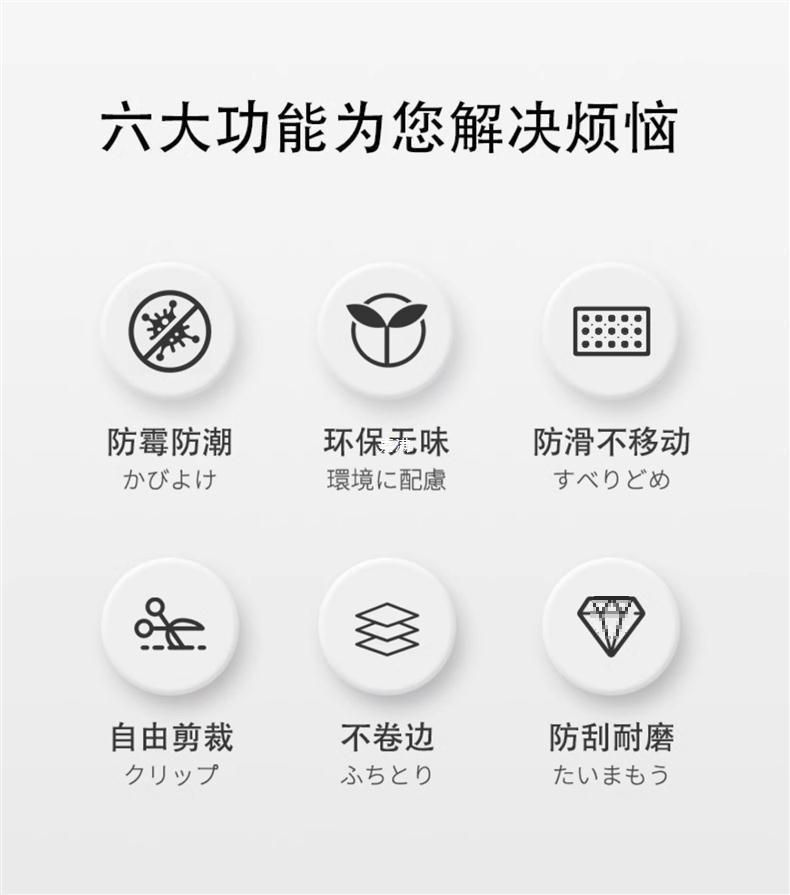 六大功能为您解决烦恼

防霉防潮
かびよけ

环保无味
環境に配慮

防滑不移动
すべりどめ

自由剪裁
クリップ

不卷边
ふちとり

防刮耐磨
たいまもう