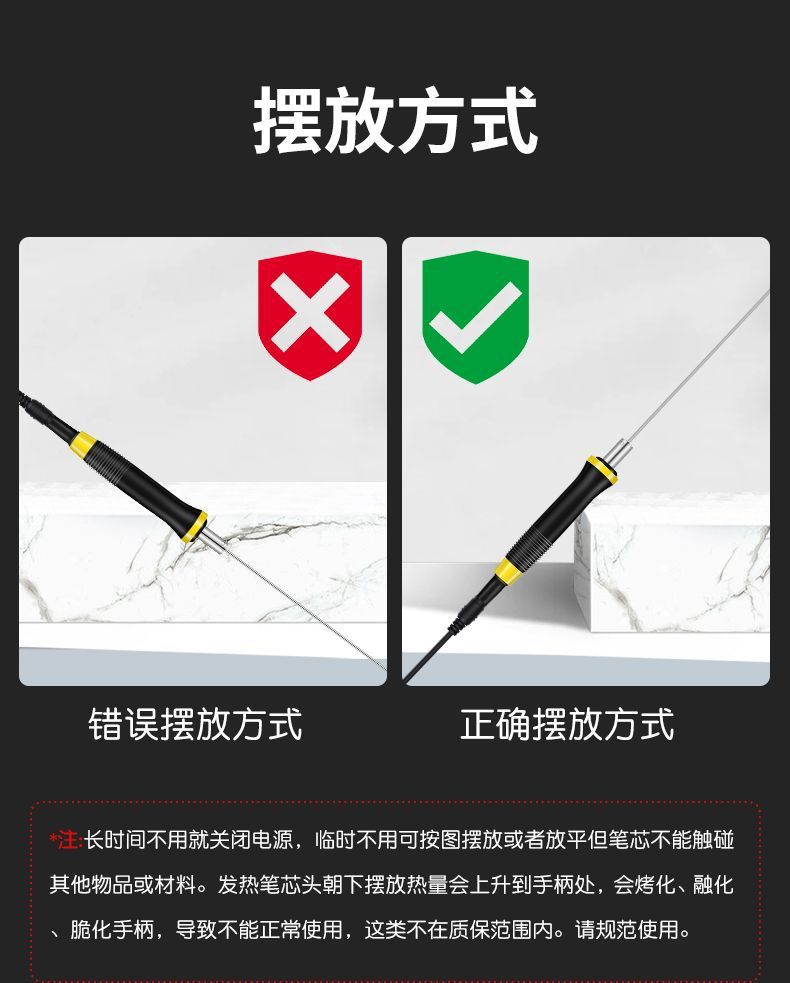 摆放方式

错误摆放方式

正确摆放方式

*注:长时间不用就关闭电源，临时不用可按图摆放或者放平但笔芯不能触碰其他物品或材料。发热笔芯头朝下摆放热量会上升到手柄处，会烤化、融化、脆化手柄，导致不能正常使用，这类不在质保范围内。请规范使用。