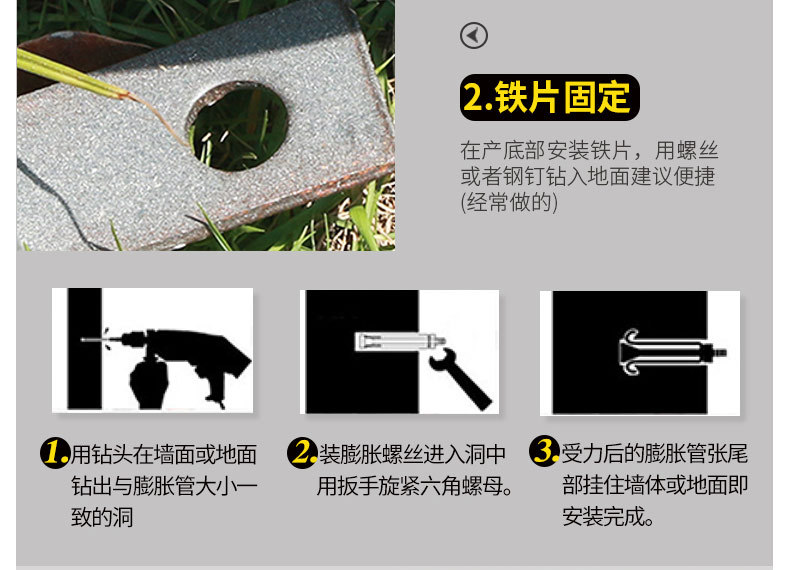 2.铁片固定

在产底部安装铁片，用螺丝或者钢钉钻入地面建议便捷(经常做的)

1.用钻头在墙面或地面钻出与膨胀管大小一致的洞

2.装膨胀螺丝进入洞中用扳手旋紧六角螺母。

3.受力后的膨胀管张尾部挂住墙体或地面即安装完成。