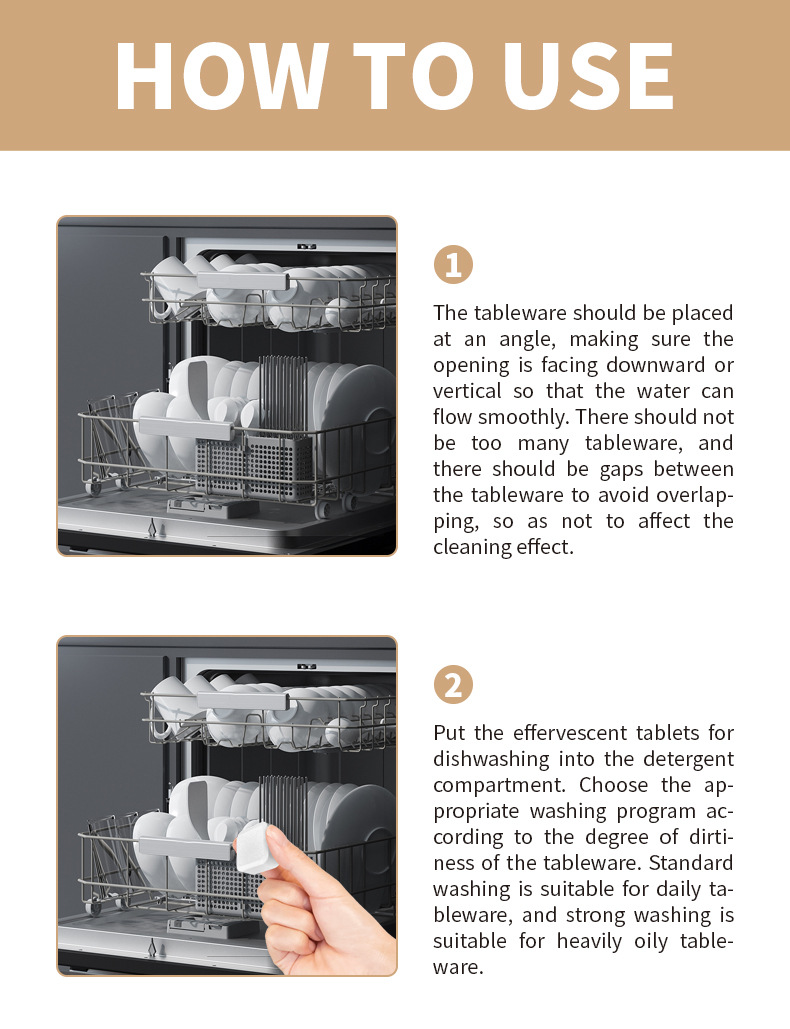 HOW TO USE

1

The tableware should be placed at an angle, making sure the opening is facing downward or vertical so that the water can flow smoothly. There should not be too many tableware, and there should be gaps between the tableware to avoid overlapping, so as not to affect the cleaning effect.

2

Put the effervescent tablets for dishwashing into the detergent compartment. Choose the appropriate washing program according to the degree of dirtiness of the tableware. Standard washing is suitable for daily tableware, and strong washing is suitable for heavily oily tableware.