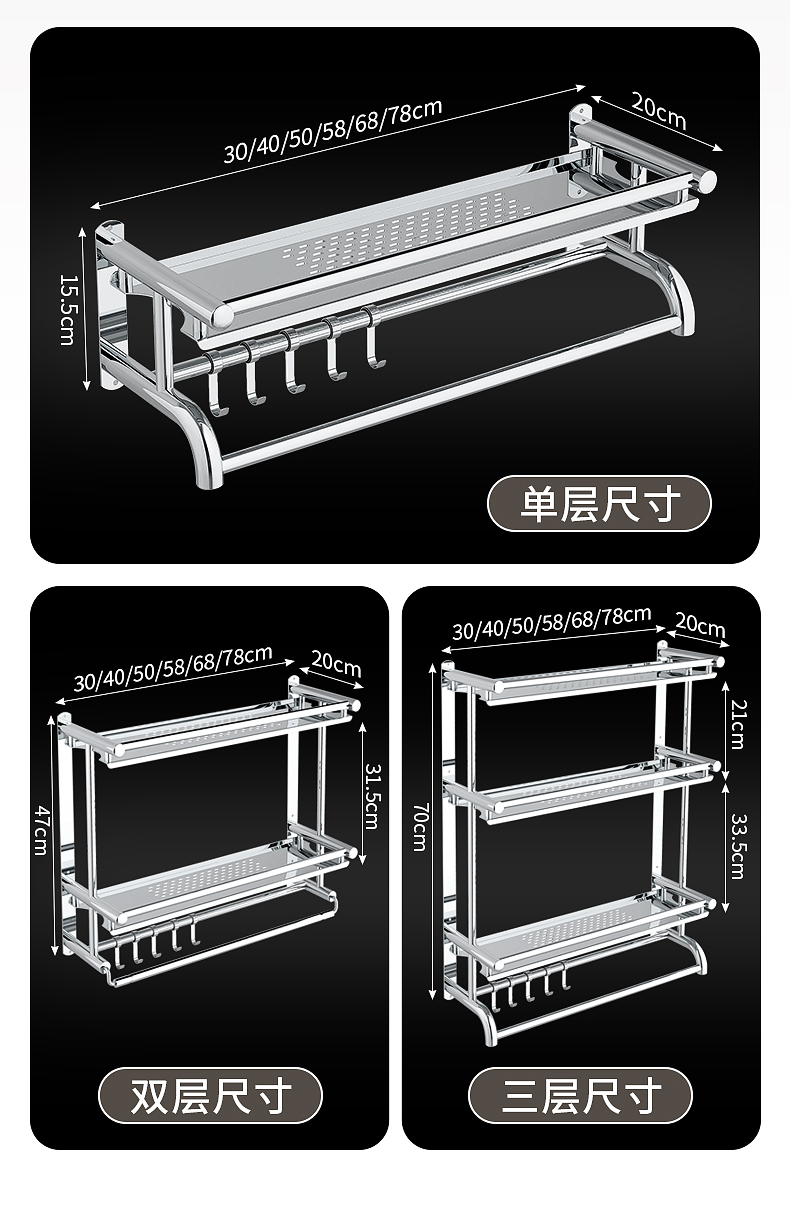 30/40/50/58/68/78cm
20cm
15.5cm
单层尺寸

30/40/50/58/68/78cm
20cm
47cm
31.5cm
双层尺寸

30/40/50/58/68/78cm
20cm
70cm
21cm
33.5cm
三层尺寸