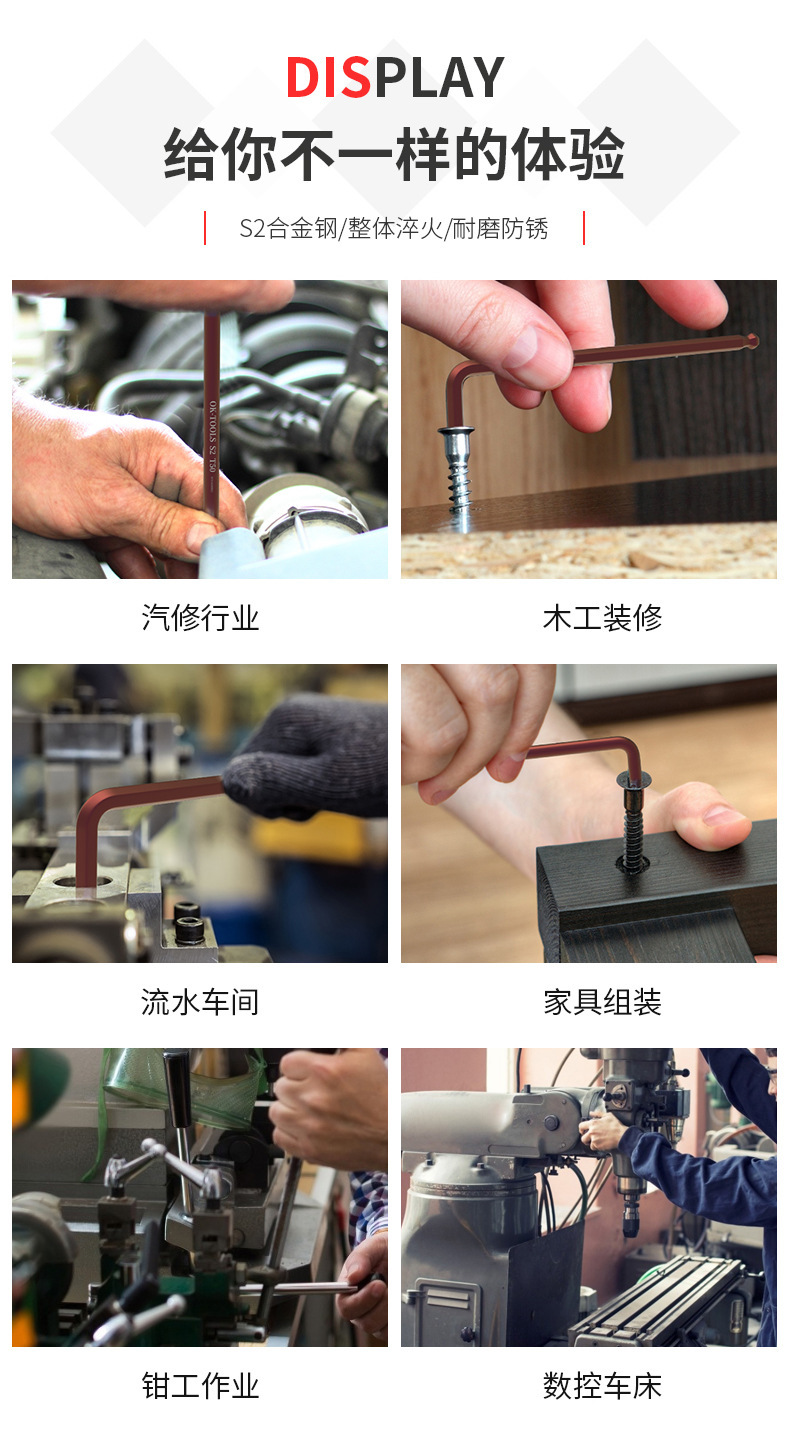 DISPLAY

给你不一样的体验

S2合金钢/整体淬火/耐磨防锈

OK-TOOLS S2 T50

汽修行业

木工装修

流水车间

家具组装

钳工作业

数控车床