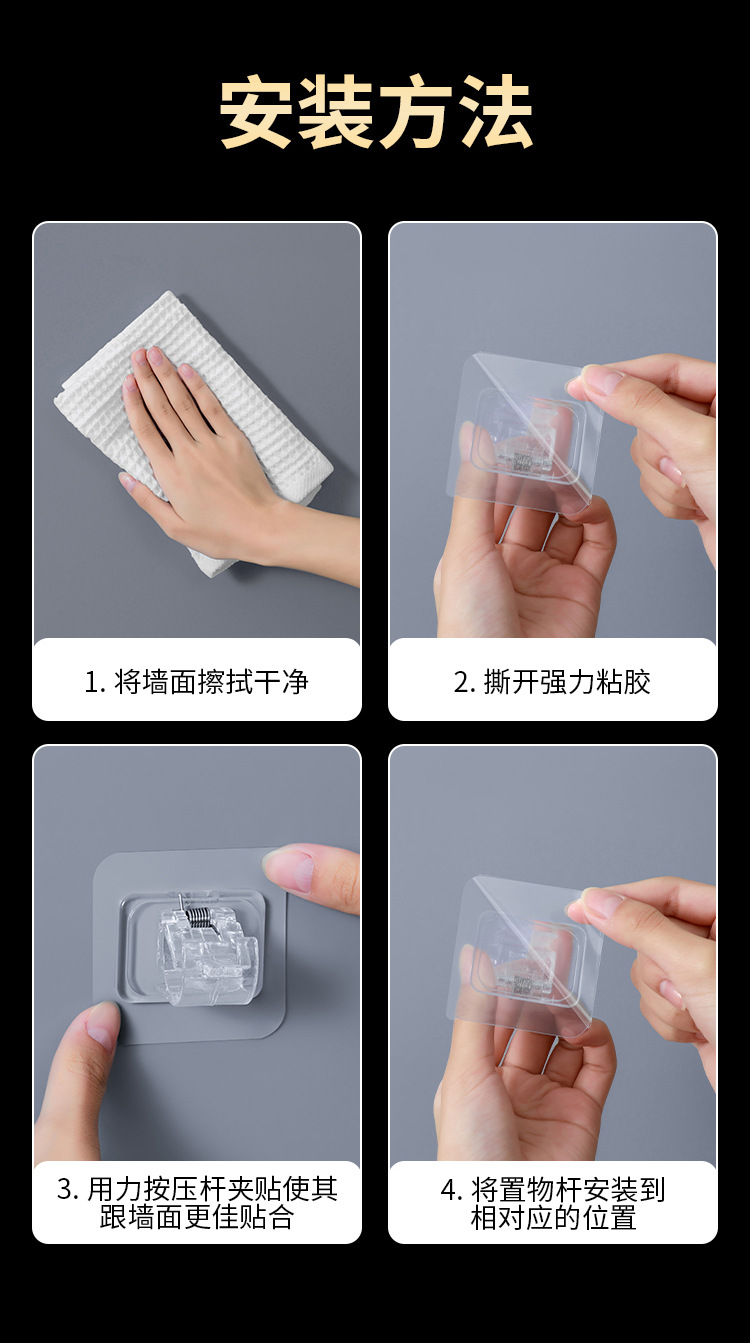 安装方法

1. 将墙面擦拭干净

2. 撕开强力粘胶

3. 用力按压杆夹贴使其跟墙面更佳贴合

4. 将置物杆安装到相对应的位置