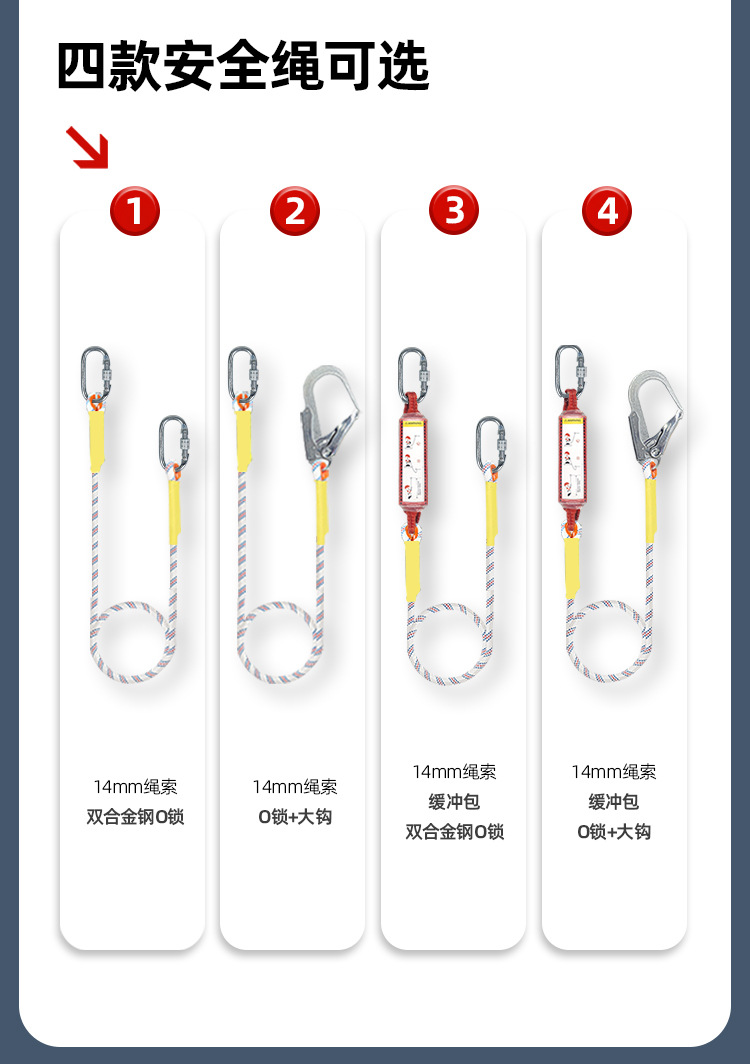 四款安全绳可选

1

14mm绳索
双合金钢O锁

2

14mm绳索
O锁+大钩

3

14mm绳索
缓冲包
双合金钢O锁

4

14mm绳索
缓冲包
O锁+大钩