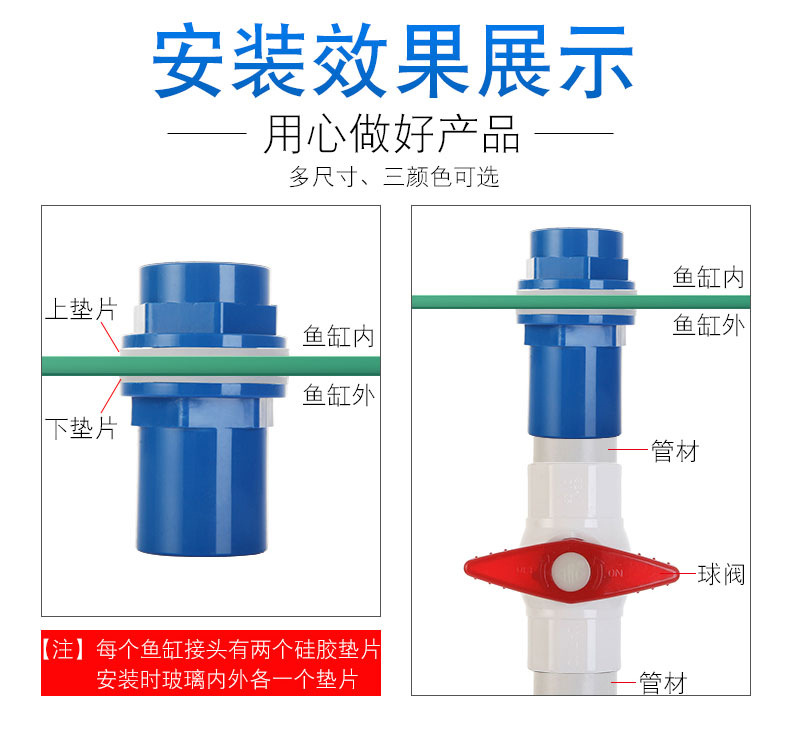 安装效果展示

用心做好产品

多尺寸、三颜色可选

上垫片
鱼缸内
鱼缸外
下垫片

【注】每个鱼缸接头有两个硅胶垫片
安装时玻璃内外各一个垫片

鱼缸内
鱼缸外
管材
OFF
ON
球阀
管材