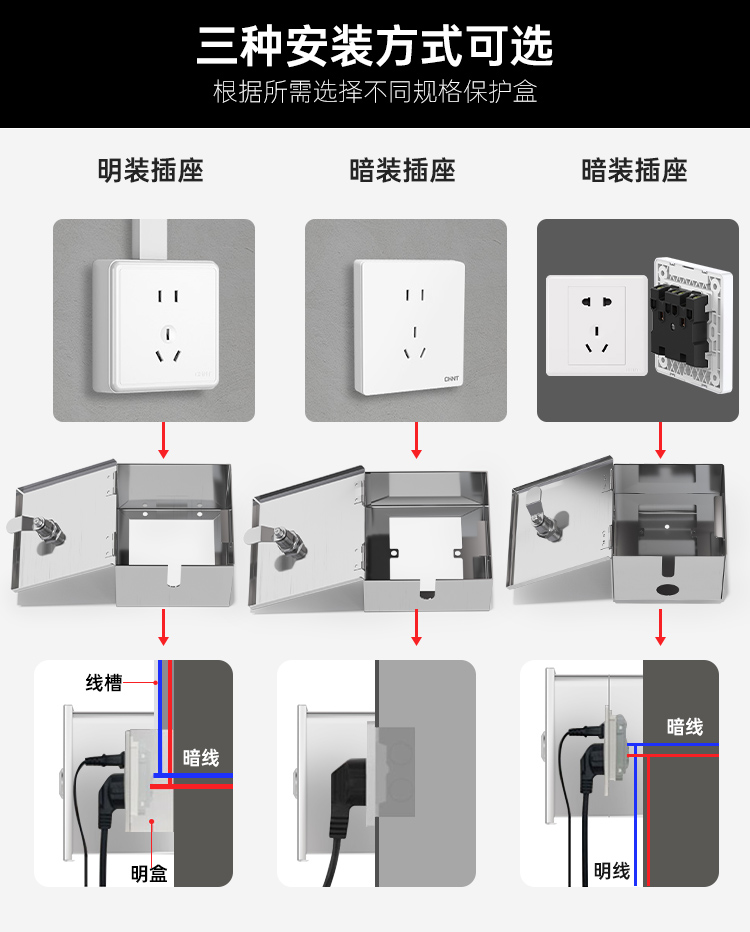 三种安装方式可选
根据所需选择不同规格保护盒

明装插座

暗装插座

暗装插座

CHNT

CHNT

线槽

暗线

明盒

暗线

明线