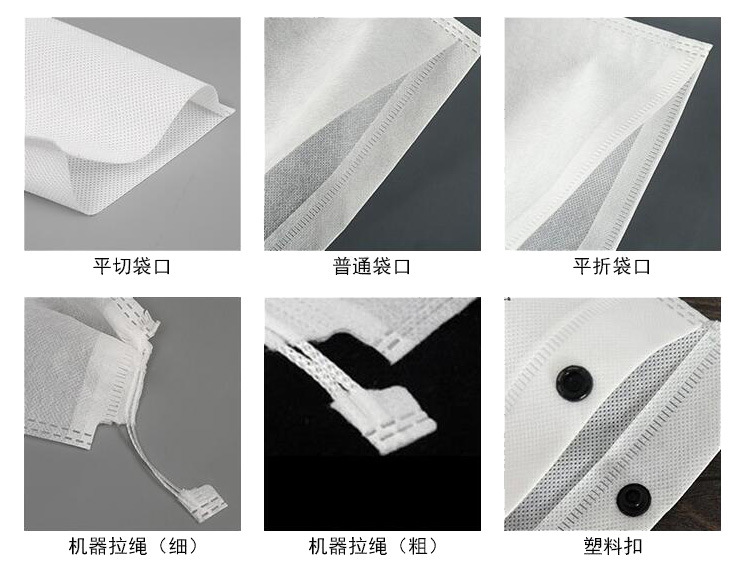 平切袋口

普通袋口

平折袋口

机器拉绳（细）

机器拉绳（粗）

塑料扣