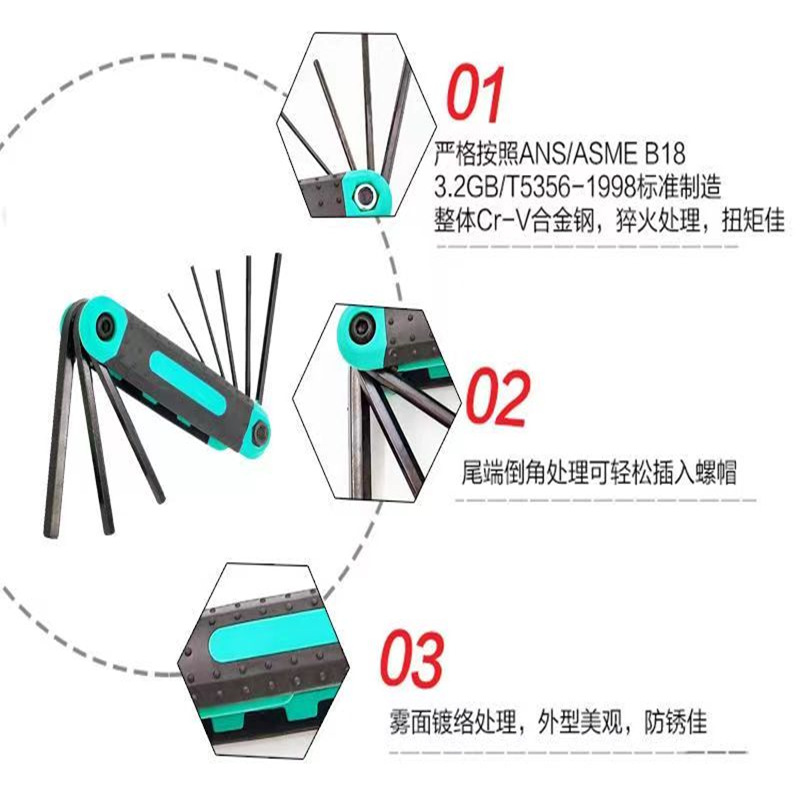 01

严格按照ANS/ASME B18 3.2GB/T5356-1998标准制造
整体Cr-V合金钢，猝火处理，扭矩佳

02

尾端倒角处理可轻松插入螺帽

03

雾面镀络处理，外型美观，防锈佳