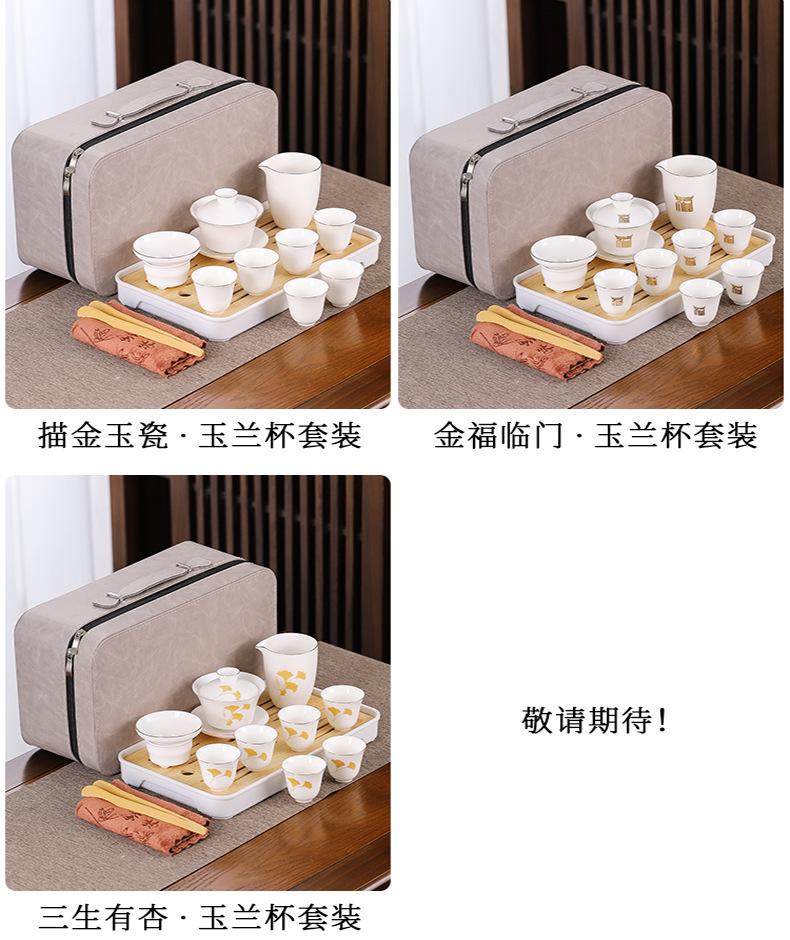 描金玉瓷 · 玉兰杯套装

金福临门 · 玉兰杯套装

三生有杏 · 玉兰杯套装

敬请期待!