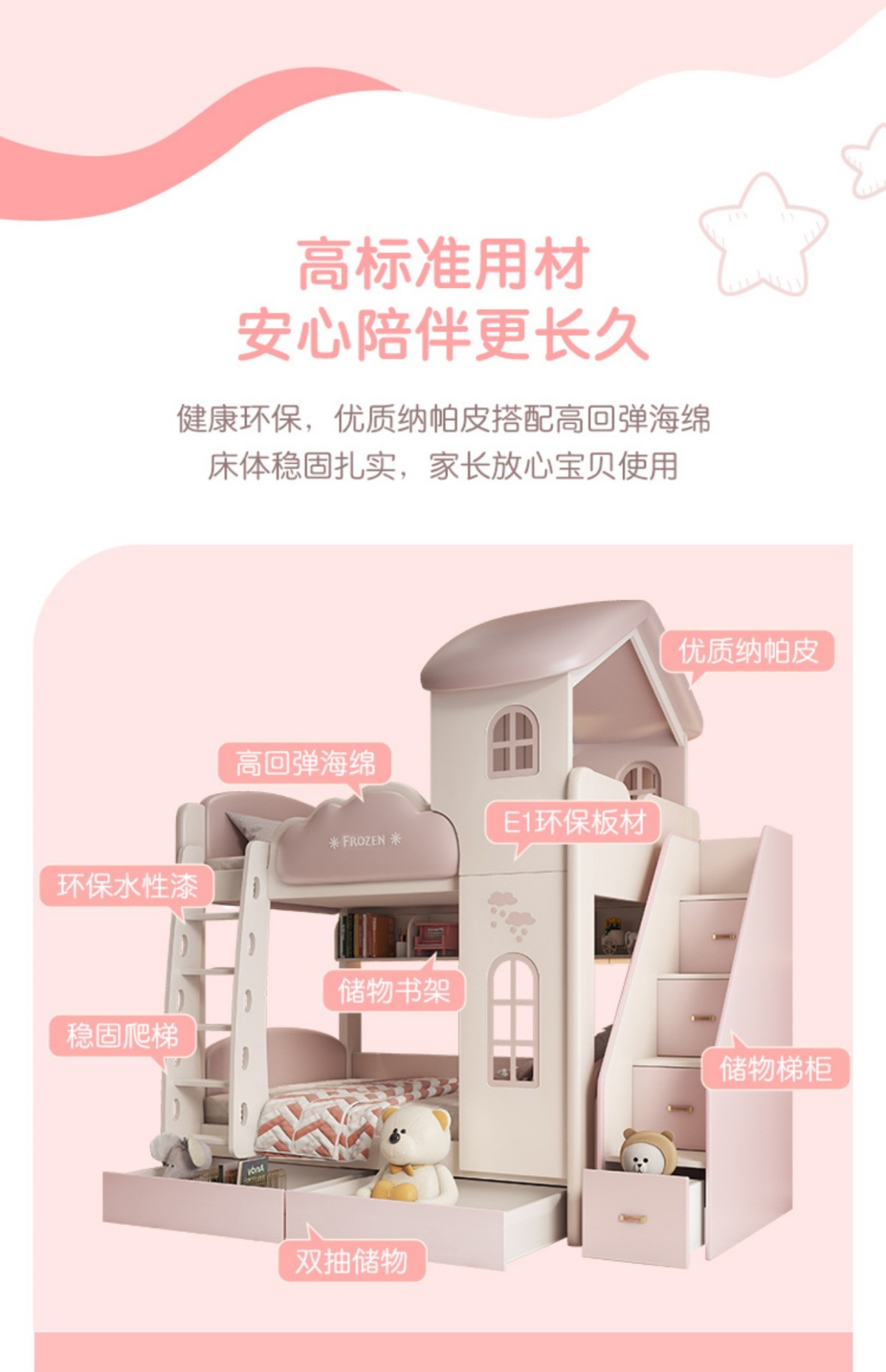 高标准用材
安心陪伴更长久

健康环保，优质纳帕皮搭配高回弹海绵
床体稳固扎实，家长放心宝贝使用

优质纳帕皮

高回弹海绵

FROZEN

E1环保板材

环保水性漆

储物书架

稳固爬梯

储物梯柜

双抽储物