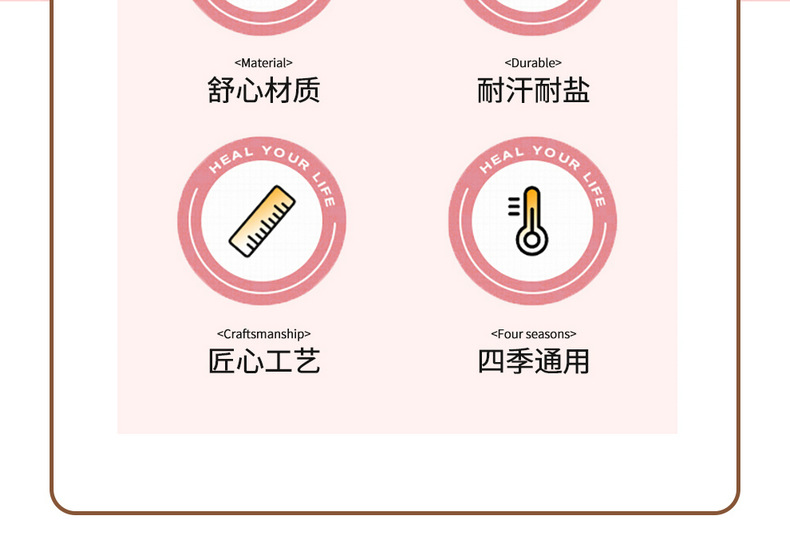 <Material>
舒心材质

<Durable>
耐汗耐盐

HEAL YOUR LIFE

<Craftsmanship>
匠心工艺

HEAL YOUR LIFE

<Four seasons>
四季通用