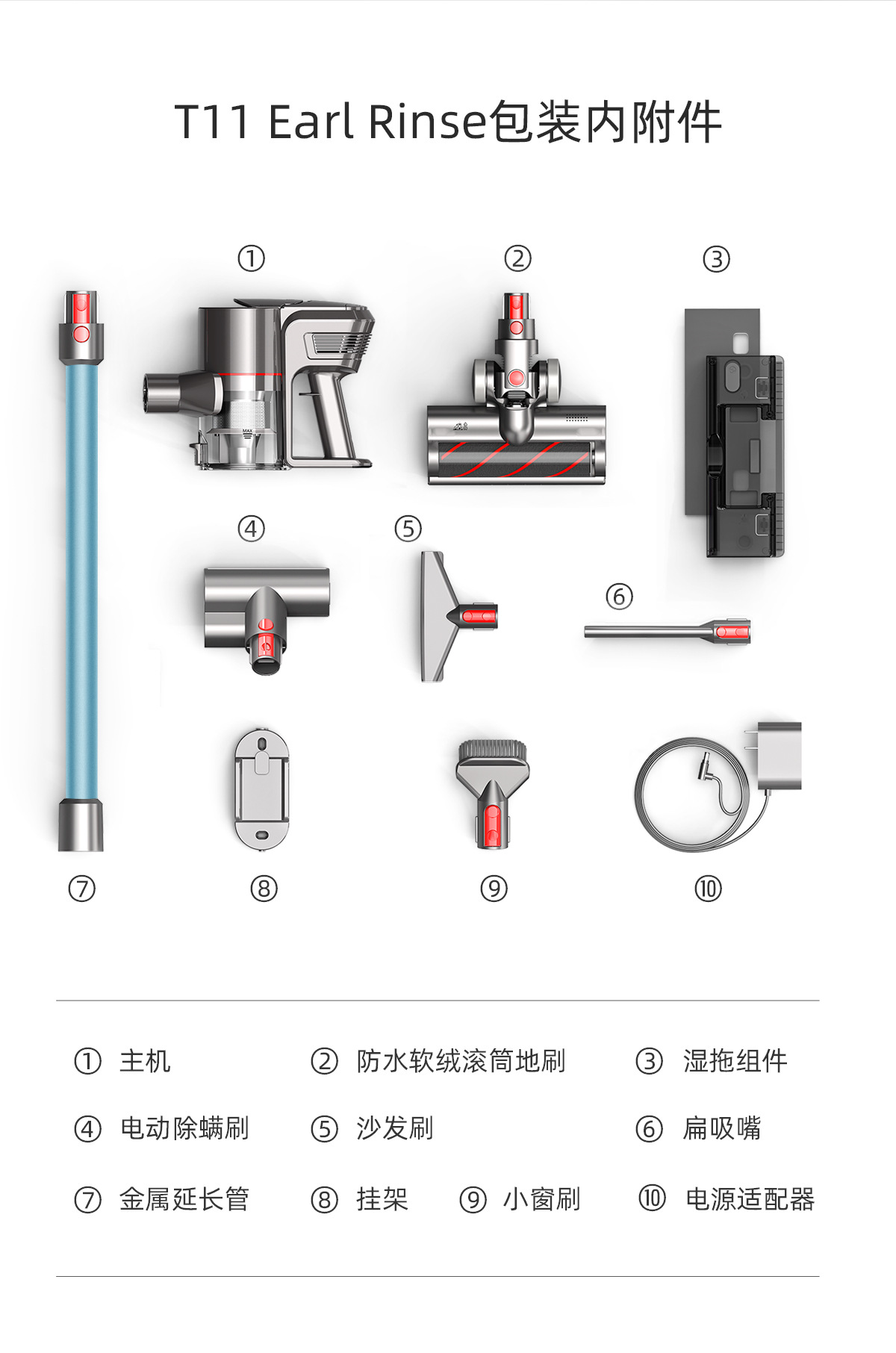 T11 Earl Rinse包装内附件

①
②
③
④
⑤
⑥
MAX
⑦
⑧
⑨
⑩

① 主机
② 防水软绒滚筒地刷
③ 湿拖组件
④ 电动除螨刷
⑤ 沙发刷
⑥ 扁吸嘴
⑦ 金属延长管
⑧ 挂架
⑨ 小窗刷
⑩ 电源适配器