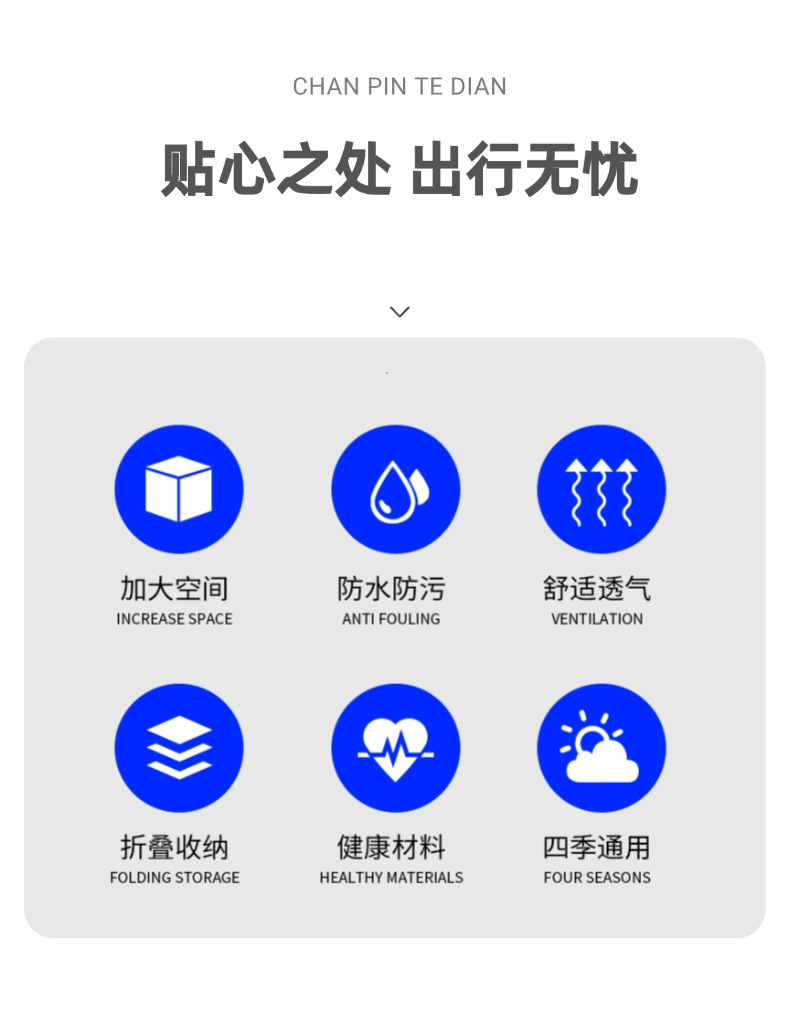 CHAN PIN TE DIAN

贴心之处 出行无忧

加大空间
INCREASE SPACE

防水防污
ANTI FOULING

舒适透气
VENTILATION

折叠收纳
FOLDING STORAGE

健康材料
HEALTHY MATERIALS

四季通用
FOUR SEASONS