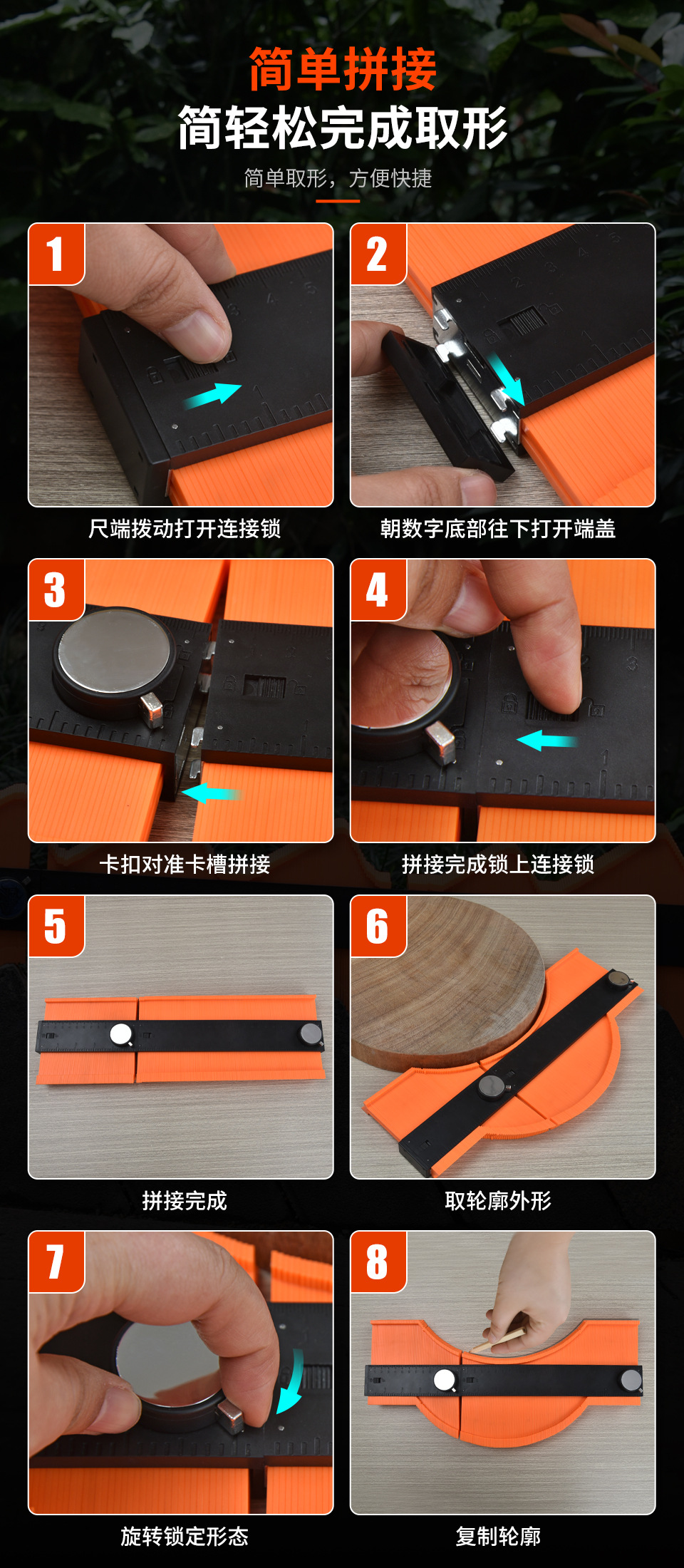 简单拼接
简轻松完成取形
简单取形，方便快捷

1
尺端拨动打开连接锁

2
朝数字底部往下打开端盖

3
卡扣对准卡槽拼接

4
拼接完成锁上连接锁

5
拼接完成

6
取轮廓外形

7
旋转锁定形态

8
复制轮廓