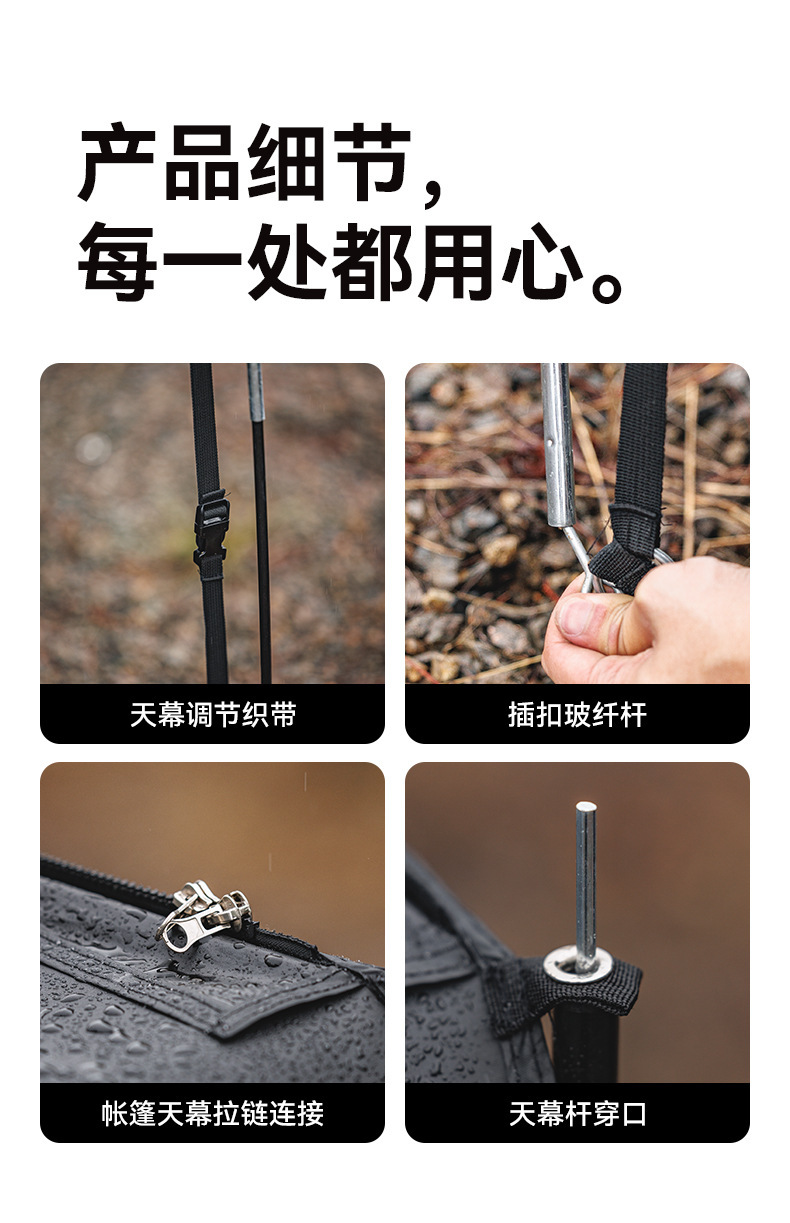 产品细节，
每一处都用心。

天幕调节织带

插扣玻纤杆

帐篷天幕拉链连接

天幕杆穿口