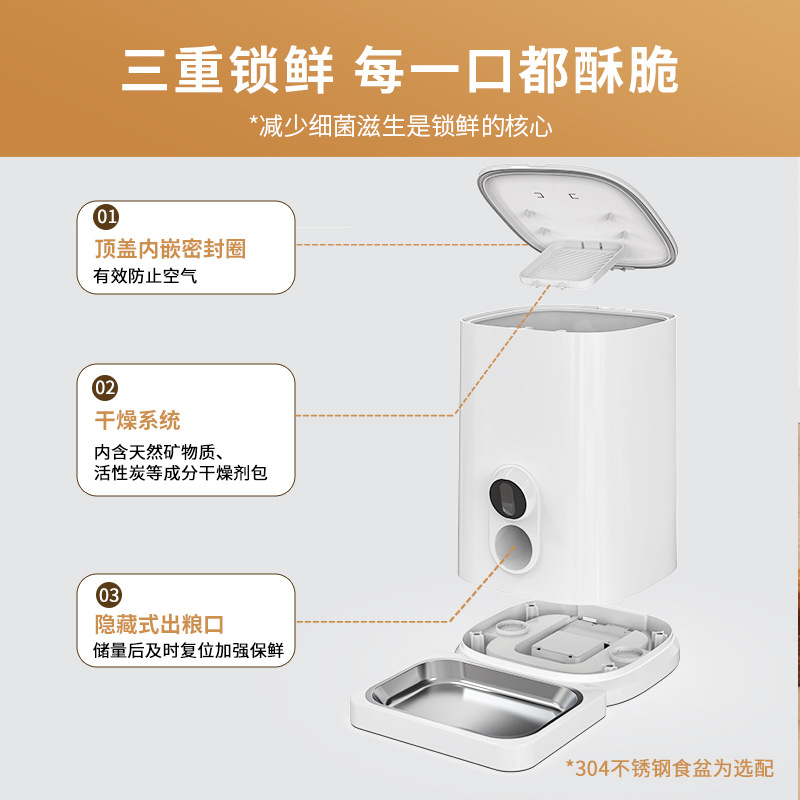 三重锁鲜 每一口都酥脆

*减少细菌滋生是锁鲜的核心

01
顶盖内嵌密封圈
有效防止空气

02
干燥系统
内含天然矿物质、活性炭等成分干燥剂包

03
隐藏式出粮口
储量后及时复位加强保鲜

*304不锈钢食盆为选配