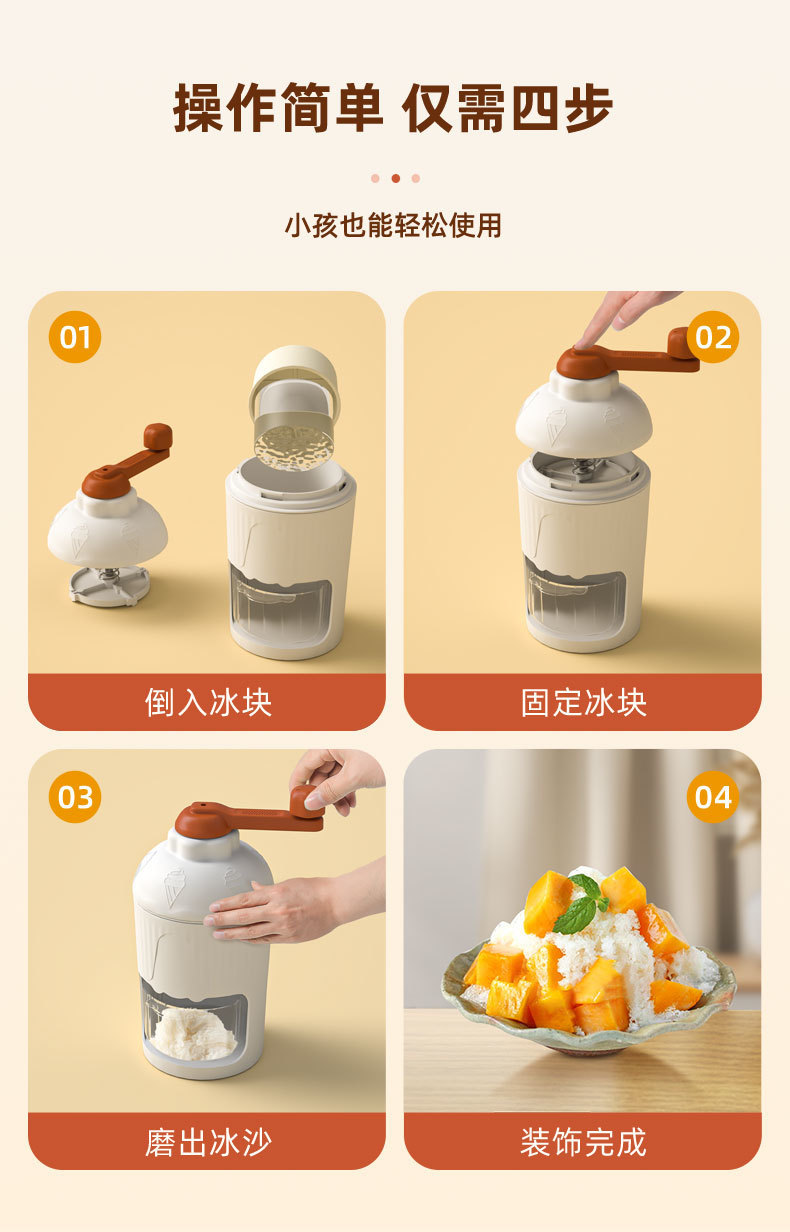 操作简单 仅需四步

小孩也能轻松使用

01

倒入冰块

02

固定冰块

03

磨出冰沙

04

装饰完成